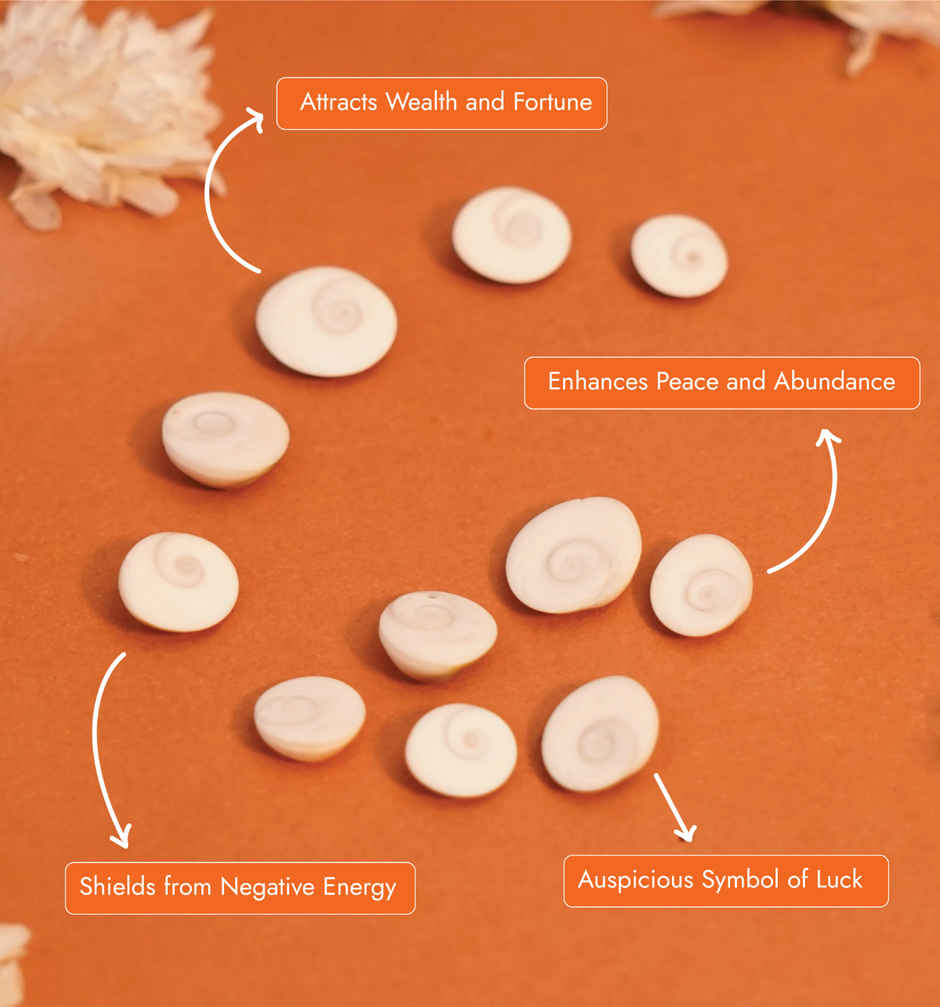 Attracts Wealth and Fortune

Enhances Peace and Abundance

Shields from Negative Energy

Auspicious Symbol of Luck