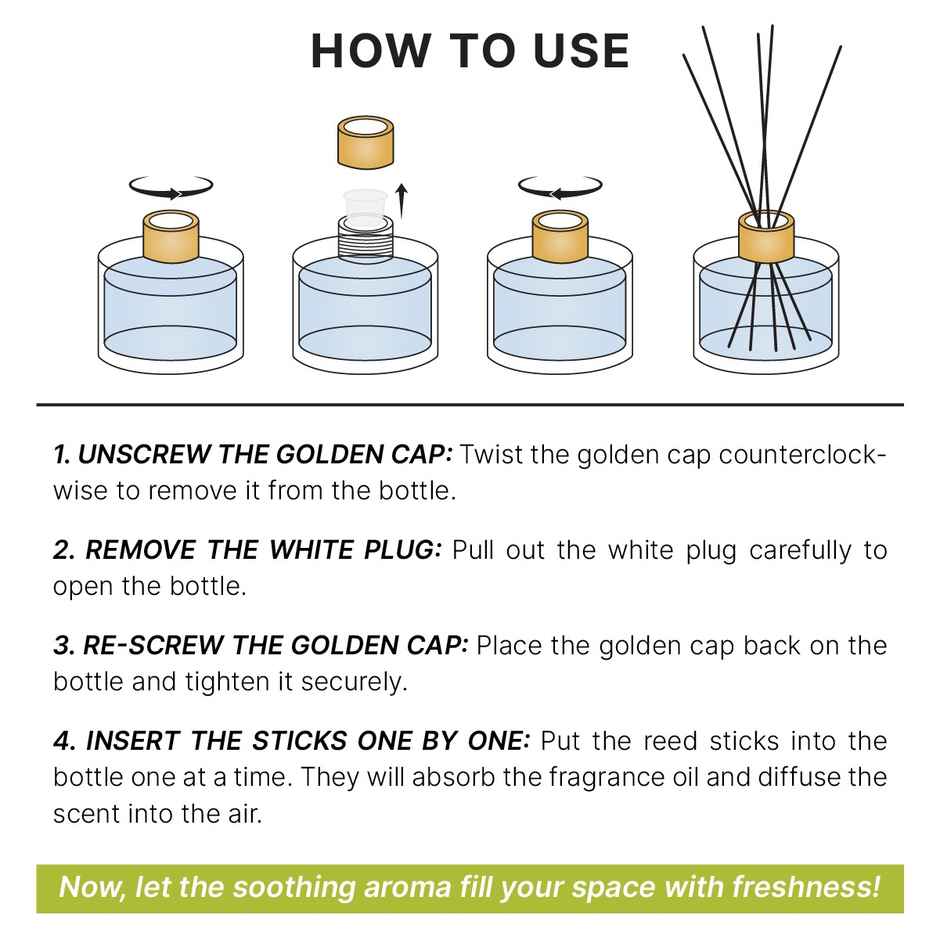 HOW TO USE

1. UNSCREW THE GOLDEN CAP: Twist the golden cap counterclockwise to remove it from the bottle.

2. REMOVE THE WHITE PLUG: Pull out the white plug carefully to open the bottle.

3. RE-SCREW THE GOLDEN CAP: Place the golden cap back on the bottle and tighten it securely.

4. INSERT THE STICKS ONE BY ONE: Put the reed sticks into the bottle one at a time. They will absorb the fragrance oil and diffuse the scent into the air.

Now, let the soothing aroma fill your space with freshness!