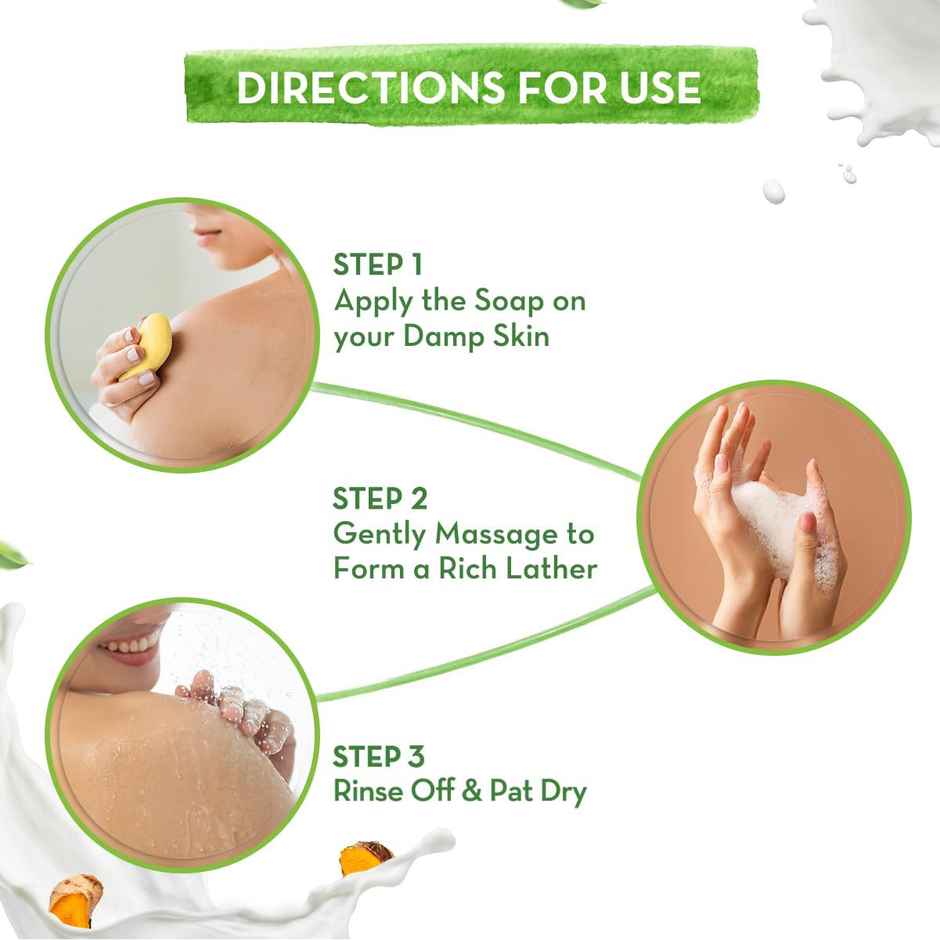 DIRECTIONS FOR USE

STEP 1
Apply the Soap on your Damp Skin

STEP 2
Gently Massage to Form a Rich Lather

STEP 3
Rinse Off & Pat Dry