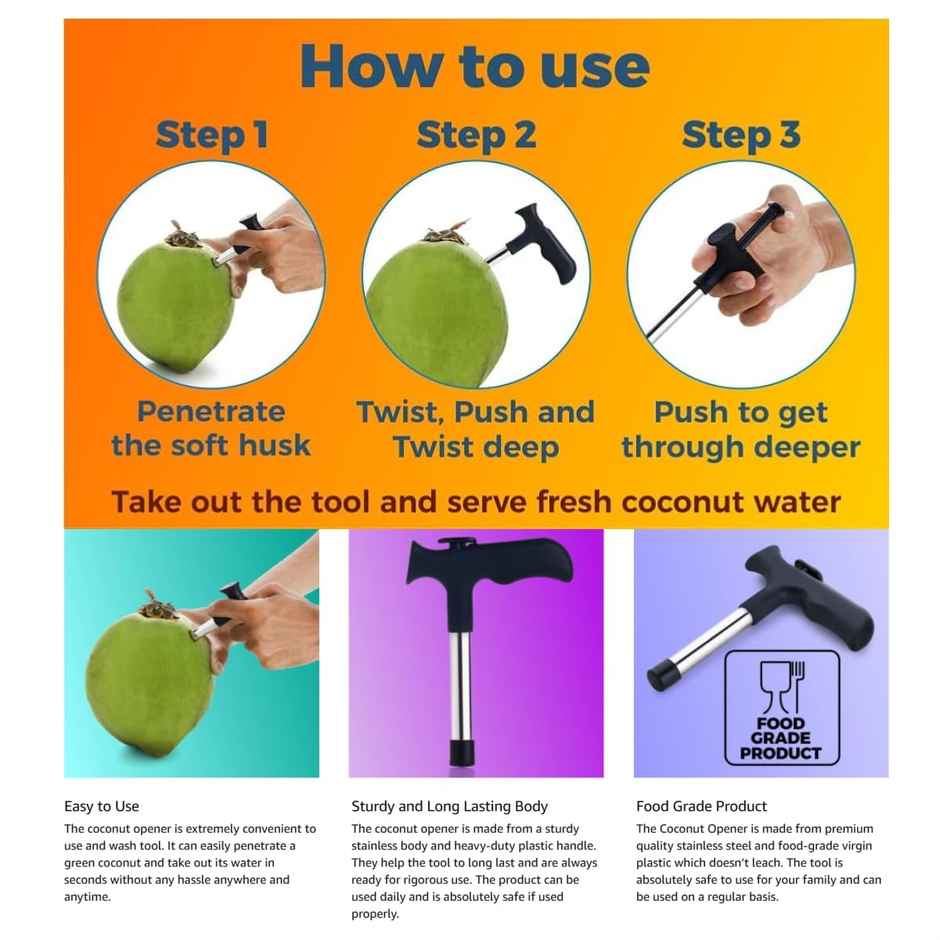 How to use

Step 1

Penetrate the soft husk

Step 2

Twist, Push and Twist deep

Step 3

Push to get through deeper

Take out the tool and serve fresh coconut water

FOOD GRADE PRODUCT

Easy to Use

The coconut opener is extremely convenient to use and wash tool. It can easily penetrate a green coconut and take out its water in seconds without any hassle anywhere and anytime.

Sturdy and Long Lasting Body

The coconut opener is made from a sturdy stainless body and heavy-duty plastic handle. They help the tool to long last and are always ready for rigorous use. The product can be used daily and is absolutely safe if used properly.

Food Grade Product

The Coconut Opener is made from premium quality stainless steel and food-grade virgin plastic which doesn't leach. The tool is absolutely safe to use for your family and can be used on a regular basis.