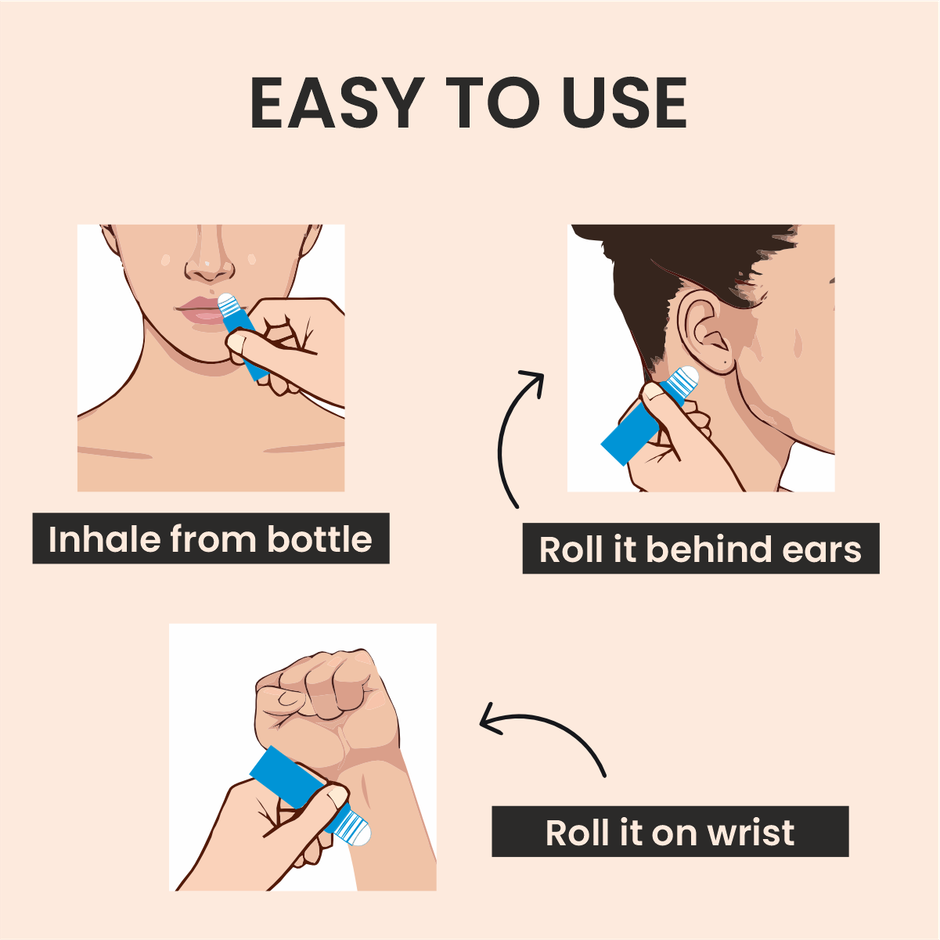 EASY TO USE

Inhale from bottle

Roll it behind ears

Roll it on wrist