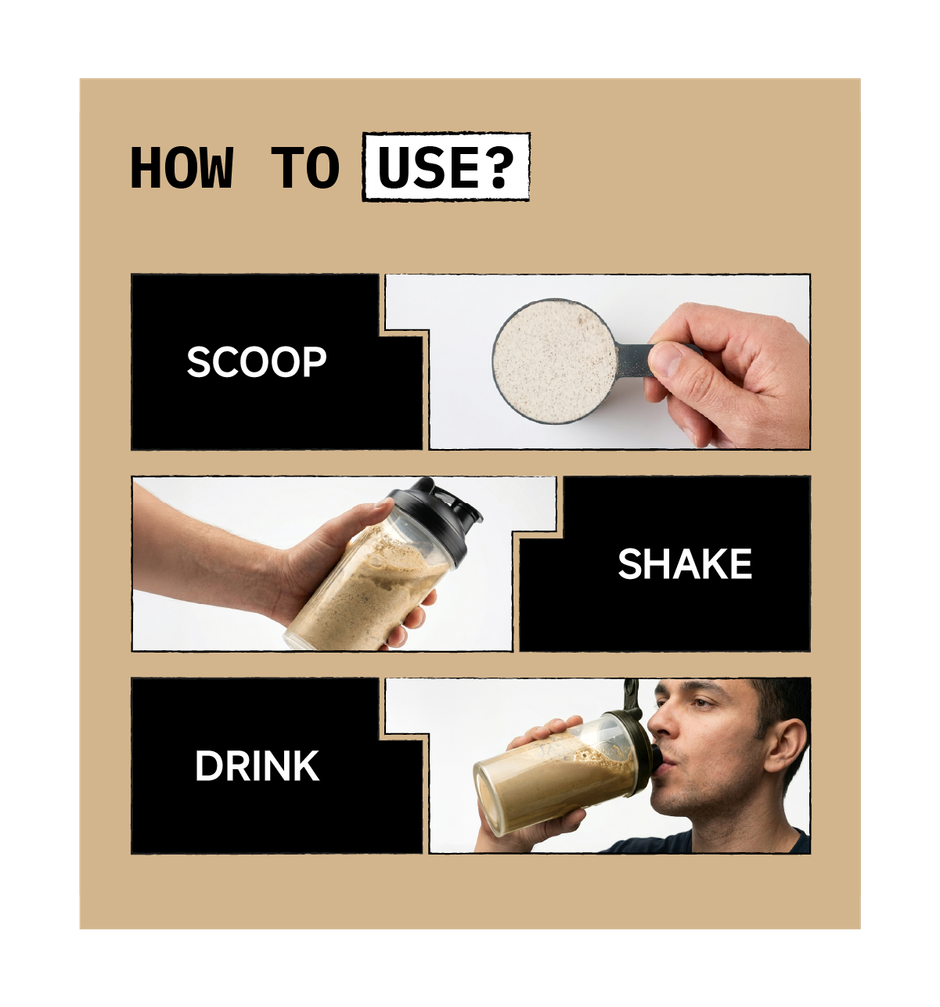 HOW TO USE?

SCOOP

SHAKE

DRINK