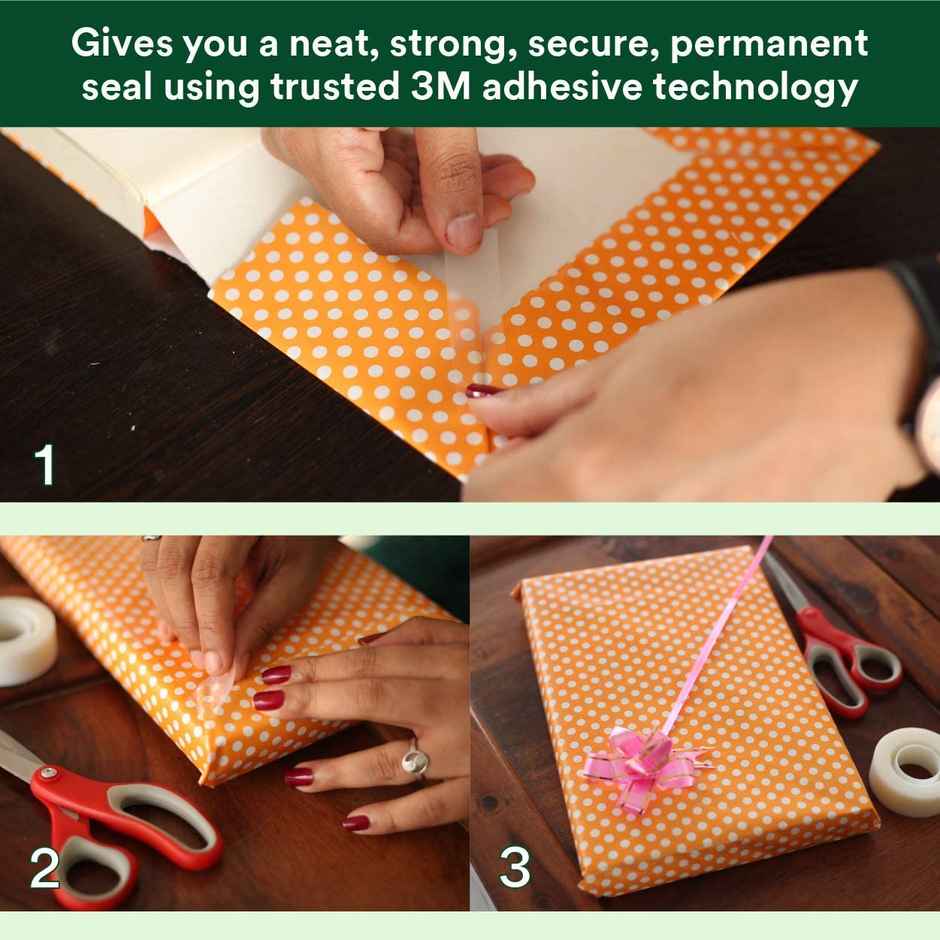 Gives you a neat, strong, secure, permanent seal using trusted 3M adhesive technology

1

2

3