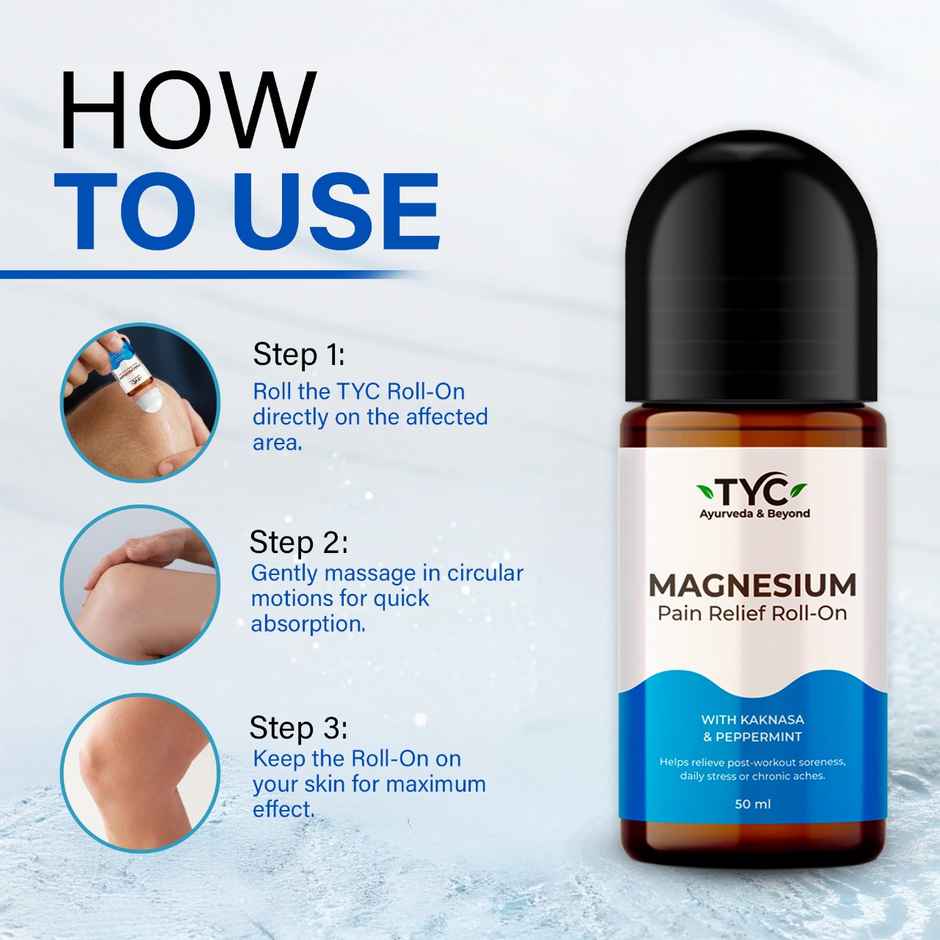 HOW
TO USE

Step 1:
Roll the TYC Roll-On directly on the affected area.

Step 2:
Gently massage in circular motions for quick absorption.

Step 3:
Keep the Roll-On on your skin for maximum effect.

TYC
Ayurveda & Beyond

MAGNESIUM
Pain Relief Roll-On

WITH KAKNASA
& PEPPERMINT

Helps relieve post-workout soreness, daily stress or chronic aches.

50 ml