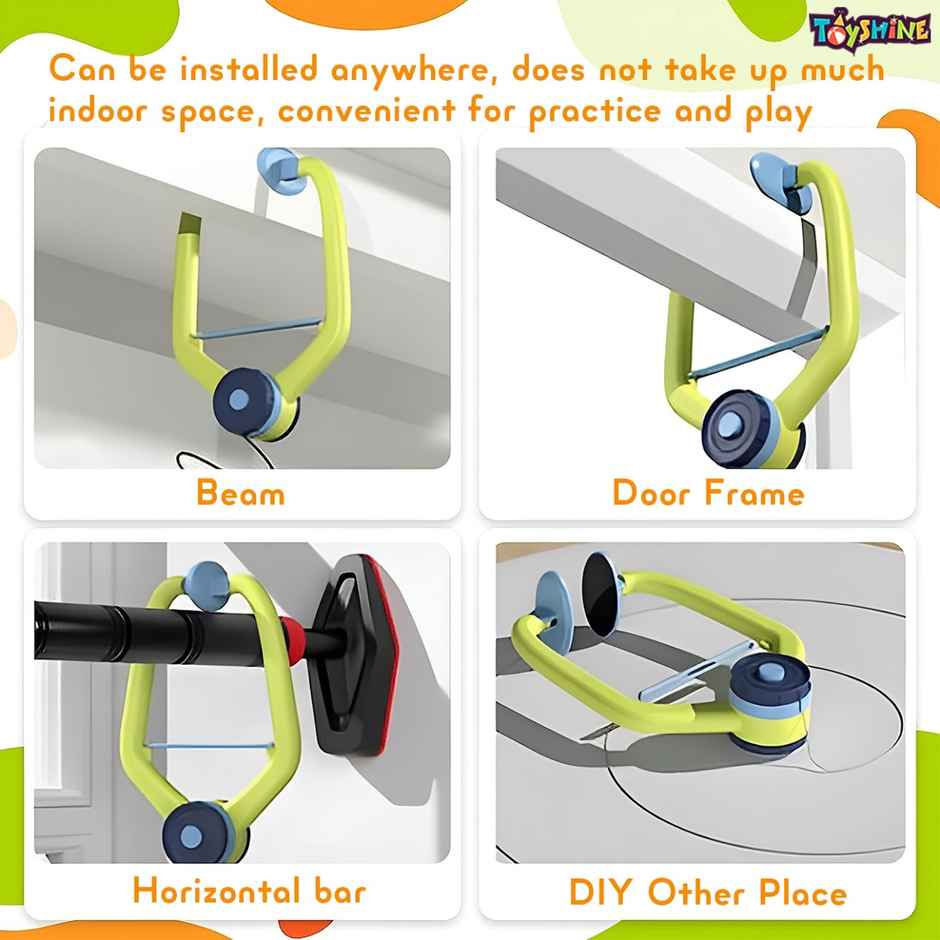 TOYSHINE

Can be installed anywhere, does not take up much indoor space, convenient for practice and play

Beam

Door Frame

Horizontal bar

DIY Other Place