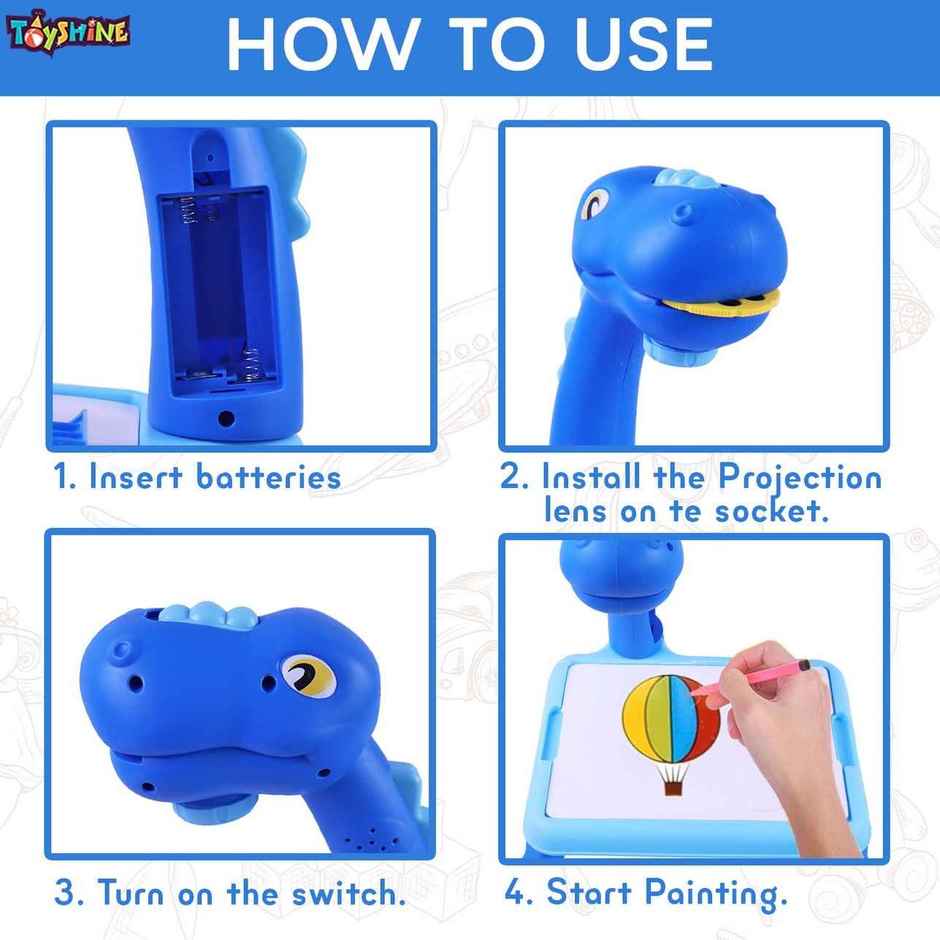 TOYSHINE

HOW TO USE

1. Insert batteries

2. Install the Projection lens on te socket.

3. Turn on the switch.

4. Start Painting.