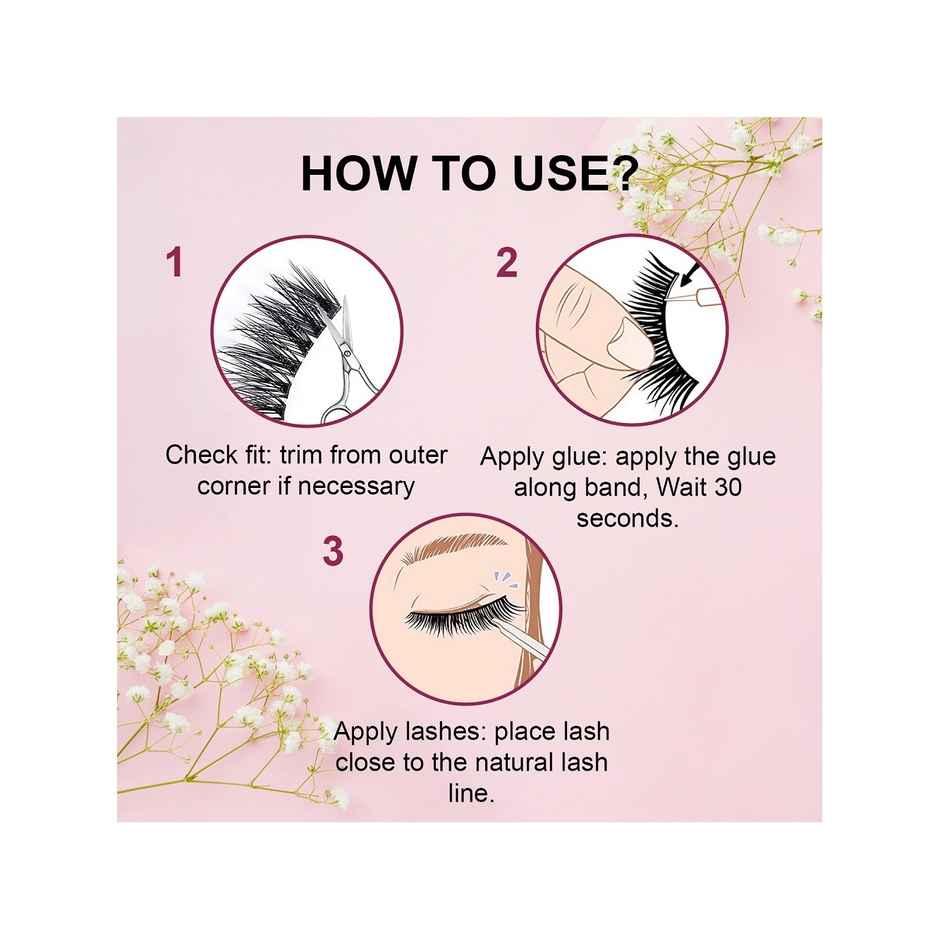 HOW TO USE?

1

Check fit: trim from outer corner if necessary

2

Apply glue: apply the glue along band, Wait 30 seconds.

3

Apply lashes: place lash close to the natural lash line.