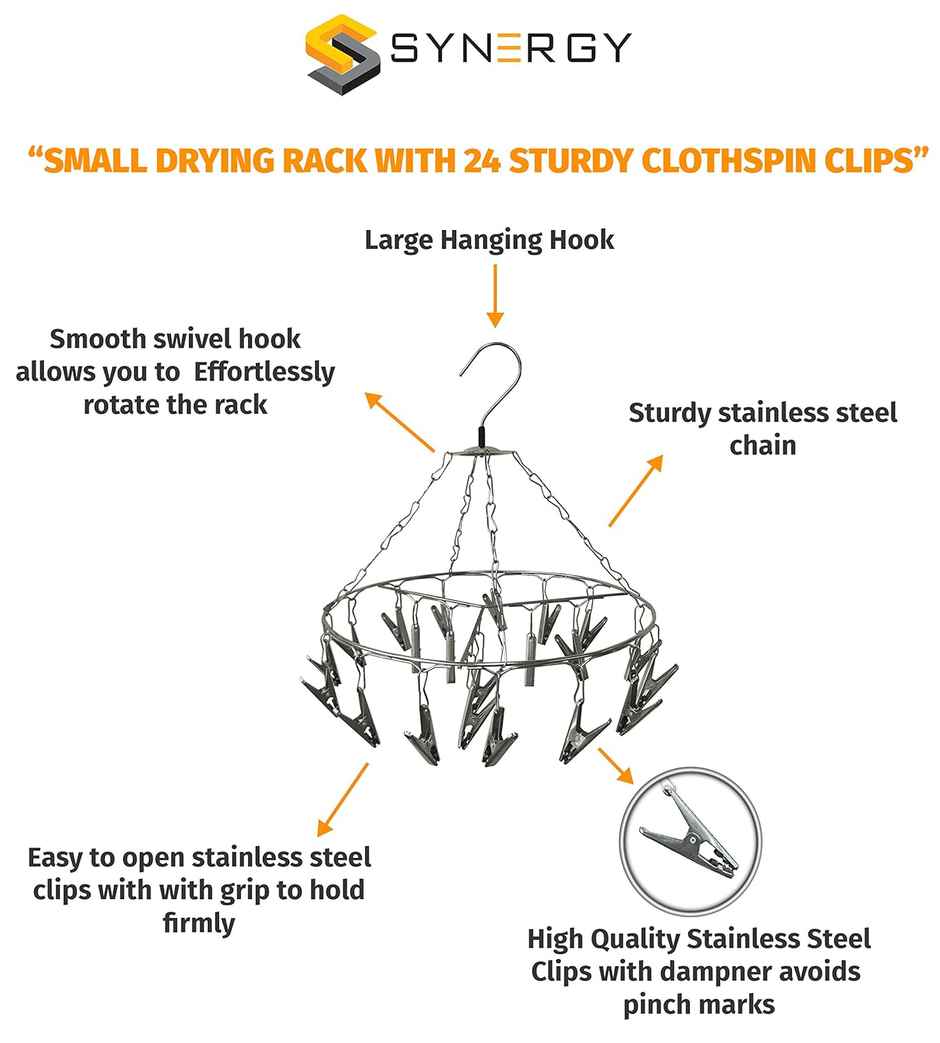 SYNERGY

“SMALL DRYING RACK WITH 24 STURDY CLOTHSPIN CLIPS”

Large Hanging Hook

Smooth swivel hook allows you to  Effortlessly rotate the rack

Sturdy stainless steel chain

Easy to open stainless steel clips with with grip to hold firmly

High Quality Stainless Steel Clips with dampner avoids pinch marks