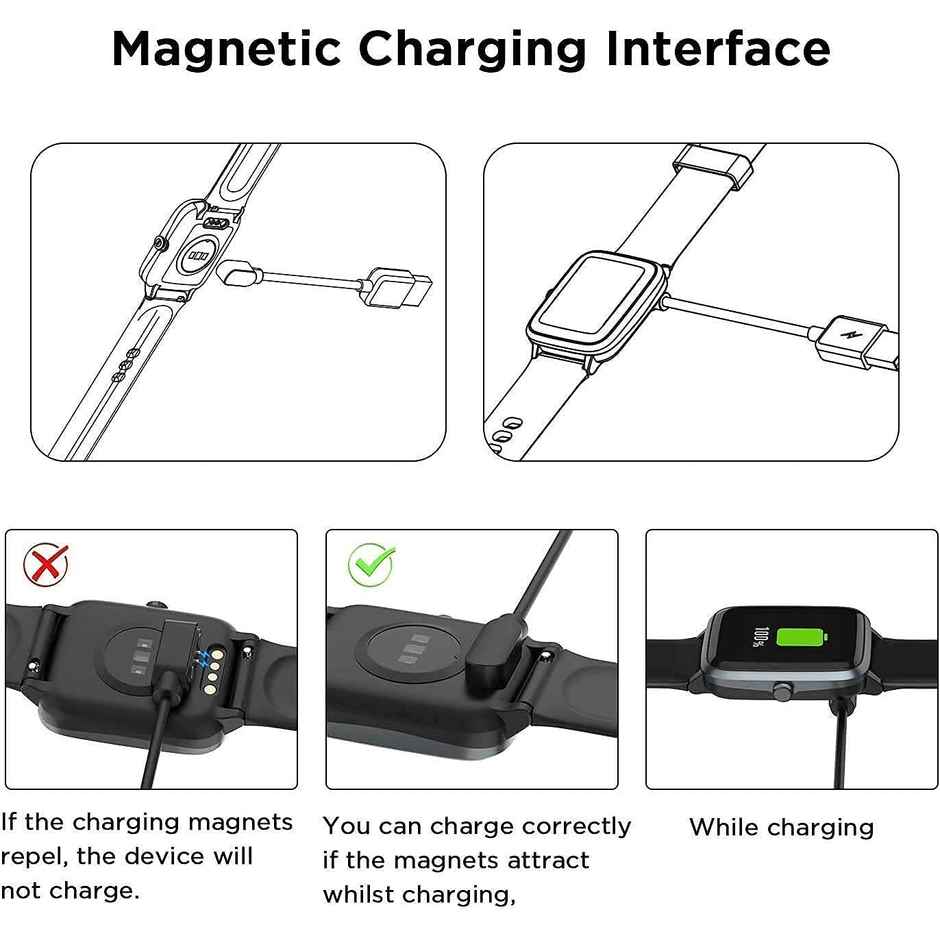 Magnetic Charging Interface

100%

If the charging magnets repel, the device will not charge.

You can charge correctly if the magnets attract whilst charging,

While charging