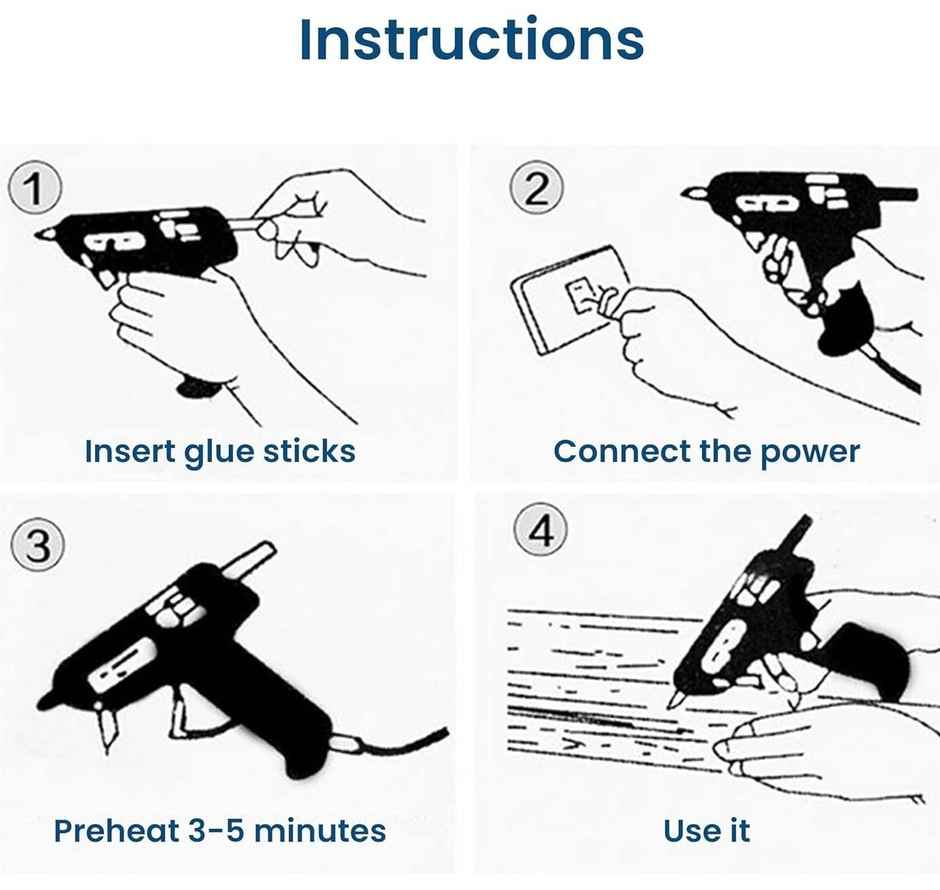 Instructions

1

Insert glue sticks

2

Connect the power

3

Preheat 3-5 minutes

4

Use it