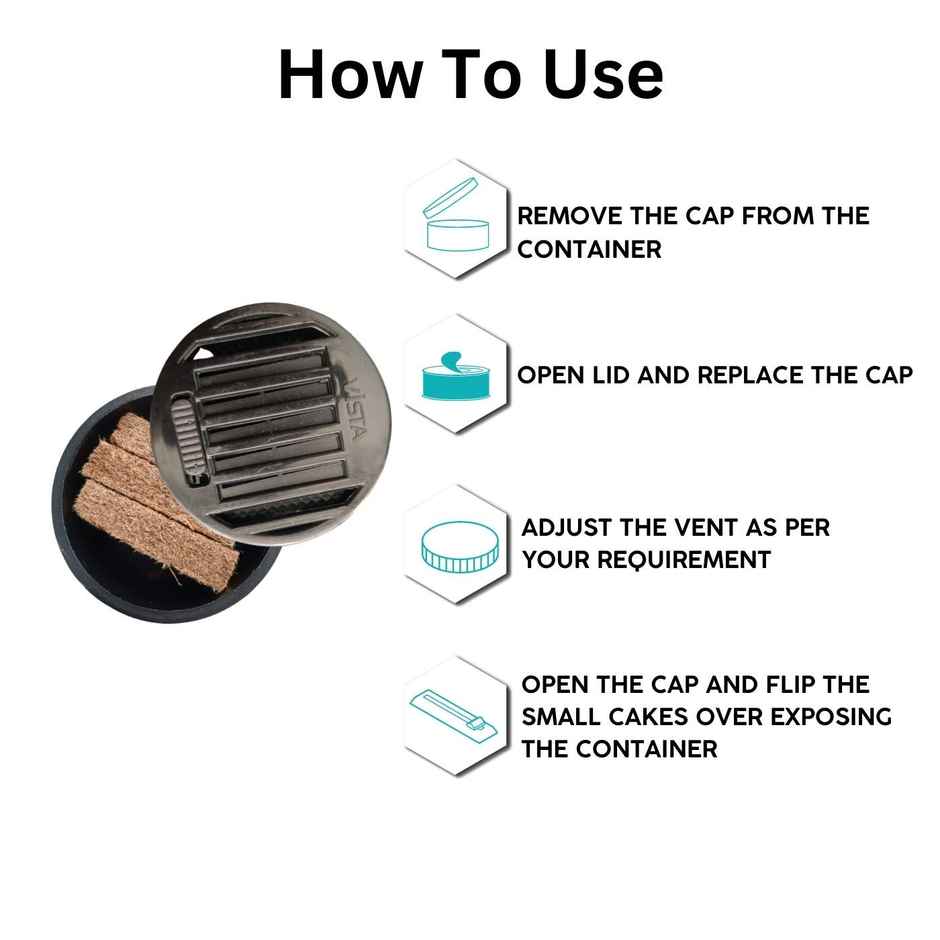 How To Use

VISTA

REMOVE THE CAP FROM THE CONTAINER

OPEN LID AND REPLACE THE CAP

ADJUST THE VENT AS PER YOUR REQUIREMENT

OPEN THE CAP AND FLIP THE SMALL CAKES OVER EXPOSING THE CONTAINER