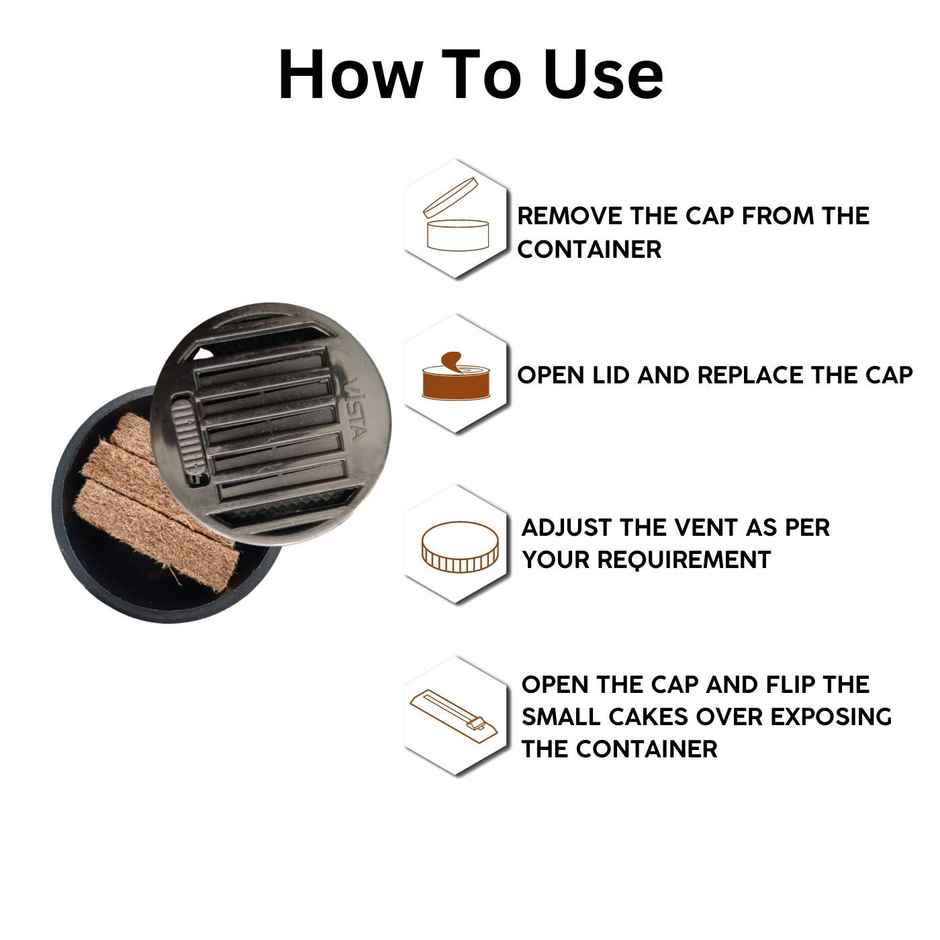 How To Use

VISTA

REMOVE THE CAP FROM THE CONTAINER

OPEN LID AND REPLACE THE CAP

ADJUST THE VENT AS PER YOUR REQUIREMENT

OPEN THE CAP AND FLIP THE SMALL CAKES OVER EXPOSING THE CONTAINER