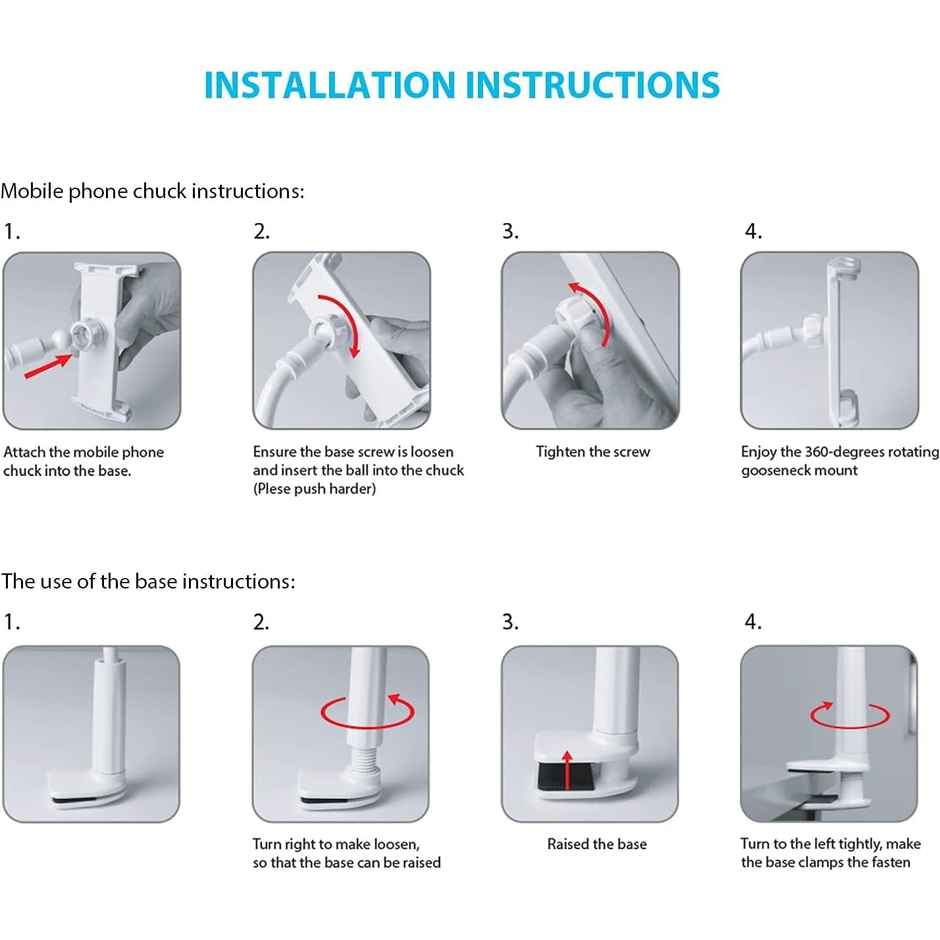 INSTALLATION INSTRUCTIONS

Mobile phone chuck instructions:

1.

Attach the mobile phone chuck into the base.

2.

Ensure the base screw is loosen and insert the ball into the chuck (Plese push harder)

3.

Tighten the screw

4.

Enjoy the 360-degrees rotating gooseneck mount

The use of the base instructions:

1.

2.

Turn right to make loosen, so that the base can be raised

3.

Raised the base

4.

Turn to the left tightly, make the base clamps the fasten