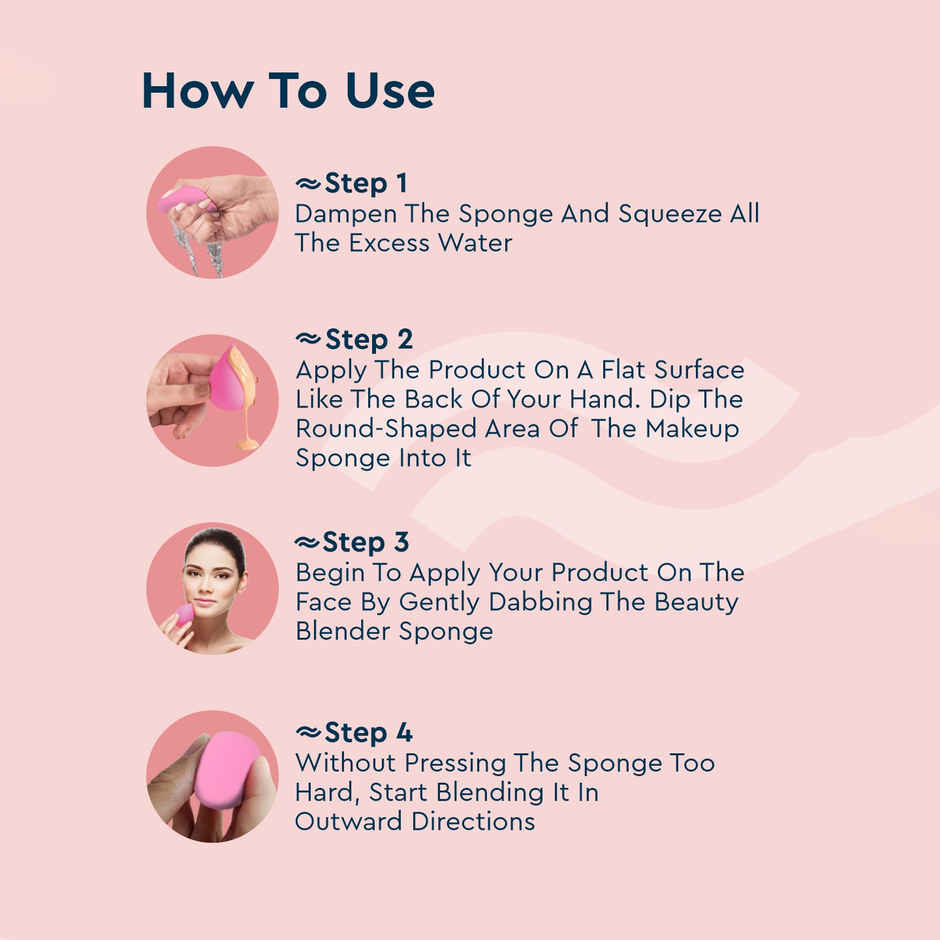 How To Use

≈Step 1
Dampen The Sponge And Squeeze All The Excess Water

≈Step 2
Apply The Product On A Flat Surface Like The Back Of Your Hand. Dip The Round-Shaped Area Of The Makeup Sponge Into It

≈Step 3
Begin To Apply Your Product On The Face By Gently Dabbing The Beauty Blender Sponge

≈Step 4
Without Pressing The Sponge Too Hard, Start Blending It In Outward Directions