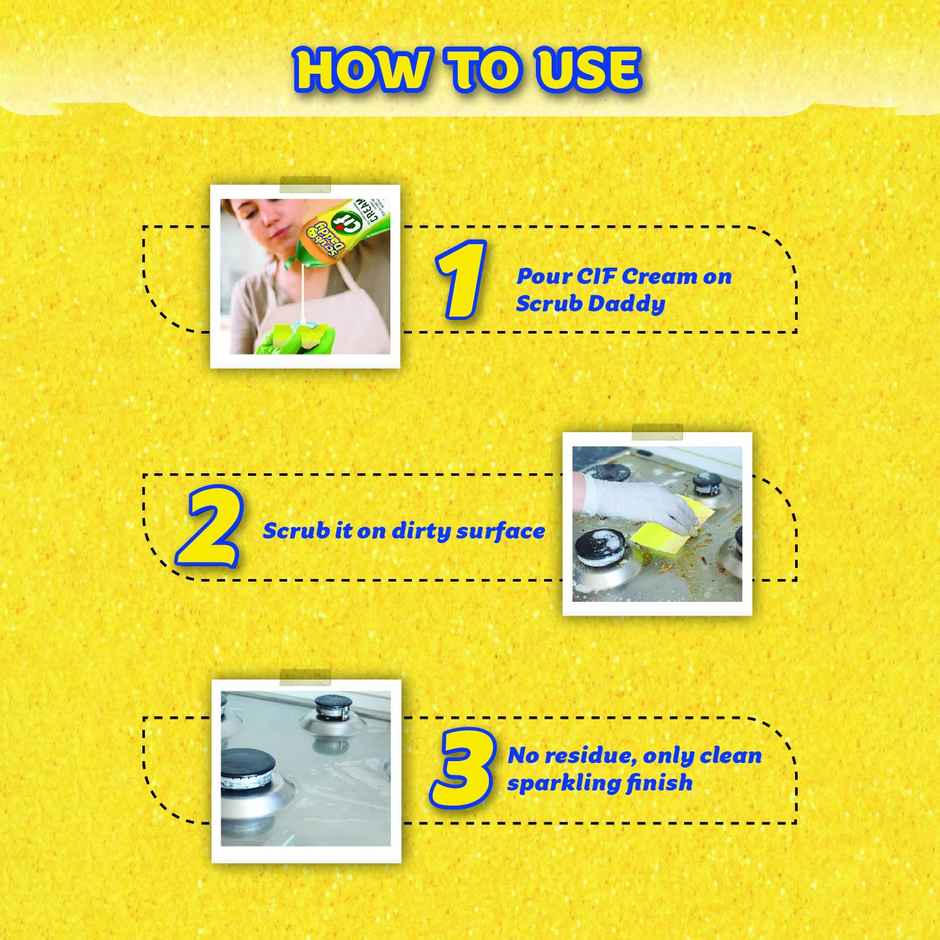 HOW TO USE

Cif CREAM Scrub Daddy

1 Pour CIF Cream on Scrub Daddy

2 Scrub it on dirty surface

3 No residue, only clean sparkling finish