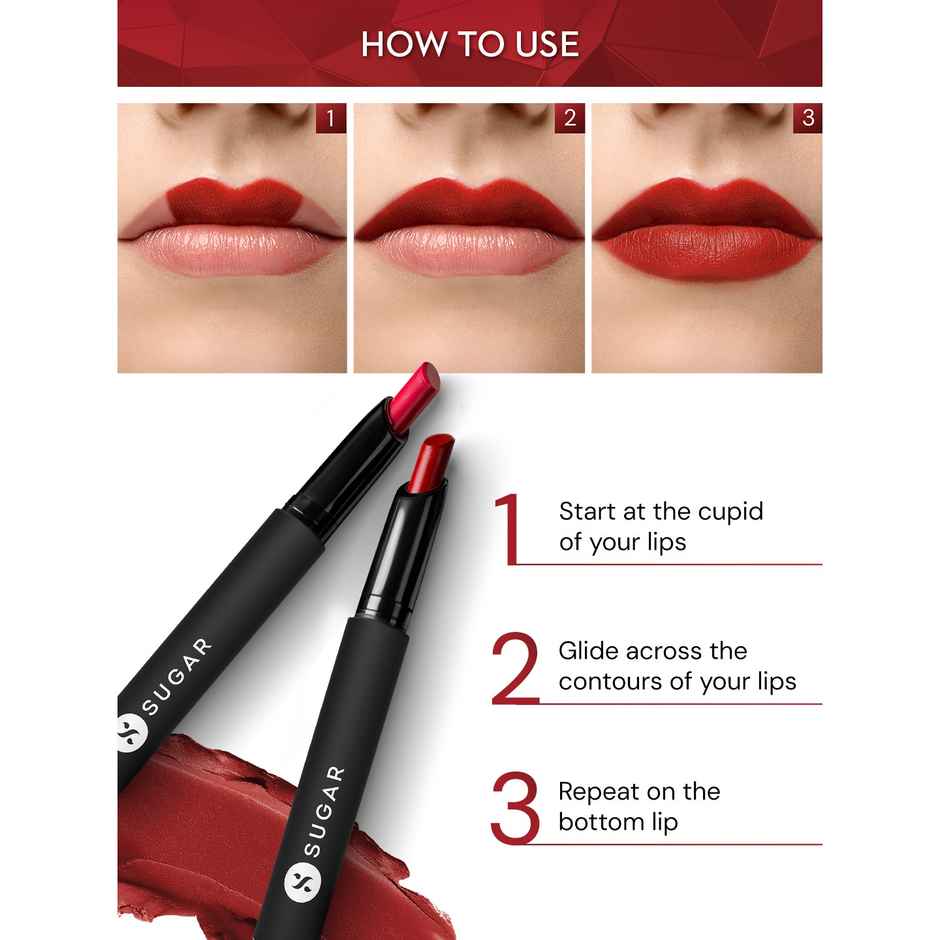 HOW TO USE

1

2

3

SUGAR

SUGAR

1 Start at the cupid of your lips

2 Glide across the contours of your lips

3 Repeat on the bottom lip