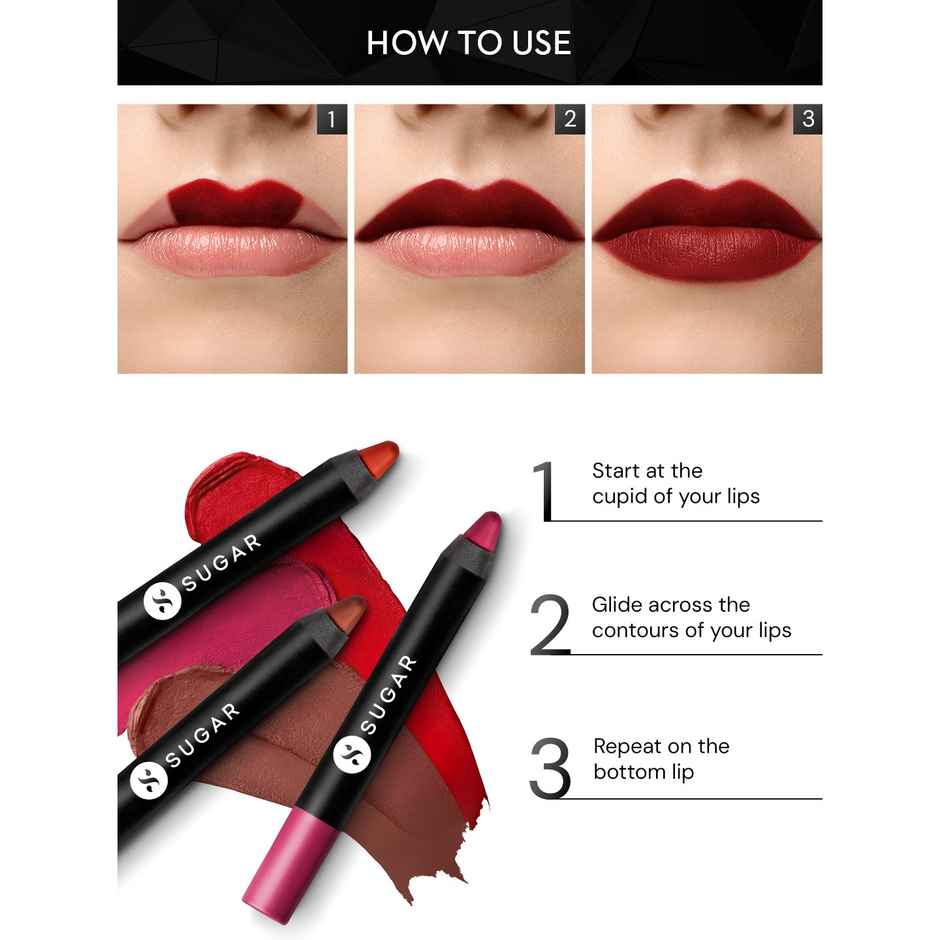 HOW TO USE

1

2

3

SUGAR

SUGAR

SUGAR

1 Start at the cupid of your lips

2 Glide across the contours of your lips

3 Repeat on the bottom lip