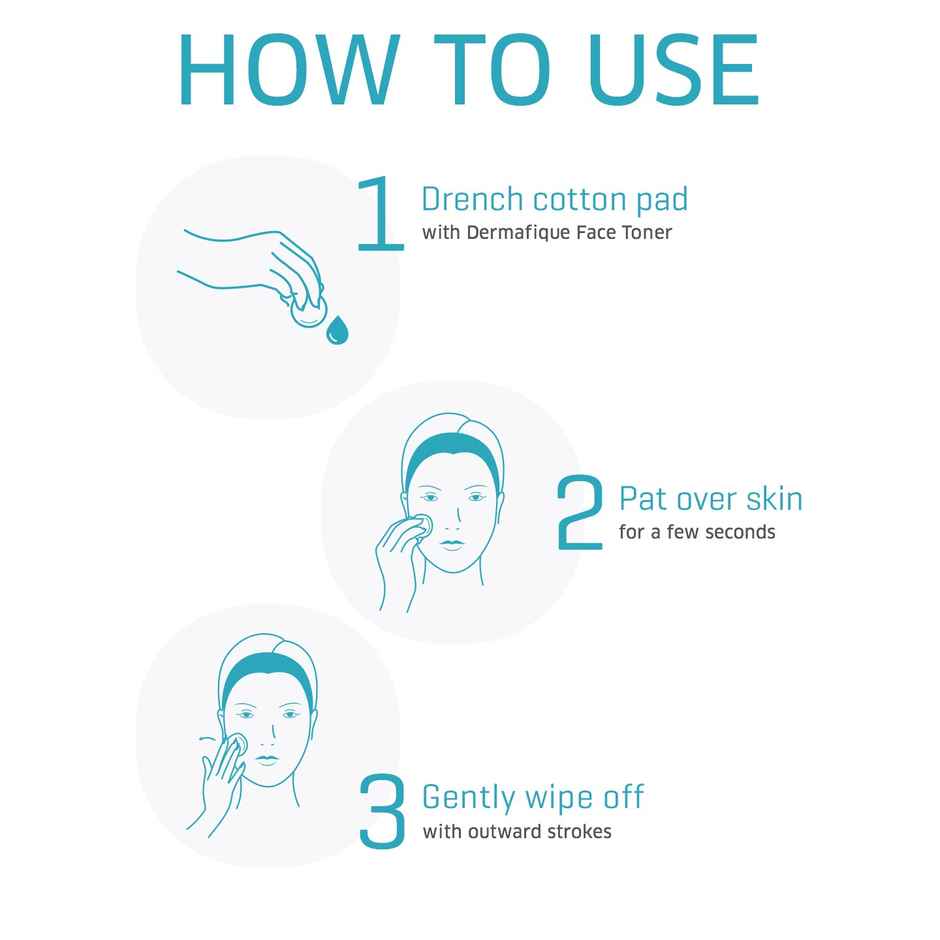 HOW TO USE

1 Drench cotton pad
with Dermafique Face Toner

2 Pat over skin
for a few seconds

3 Gently wipe off
with outward strokes