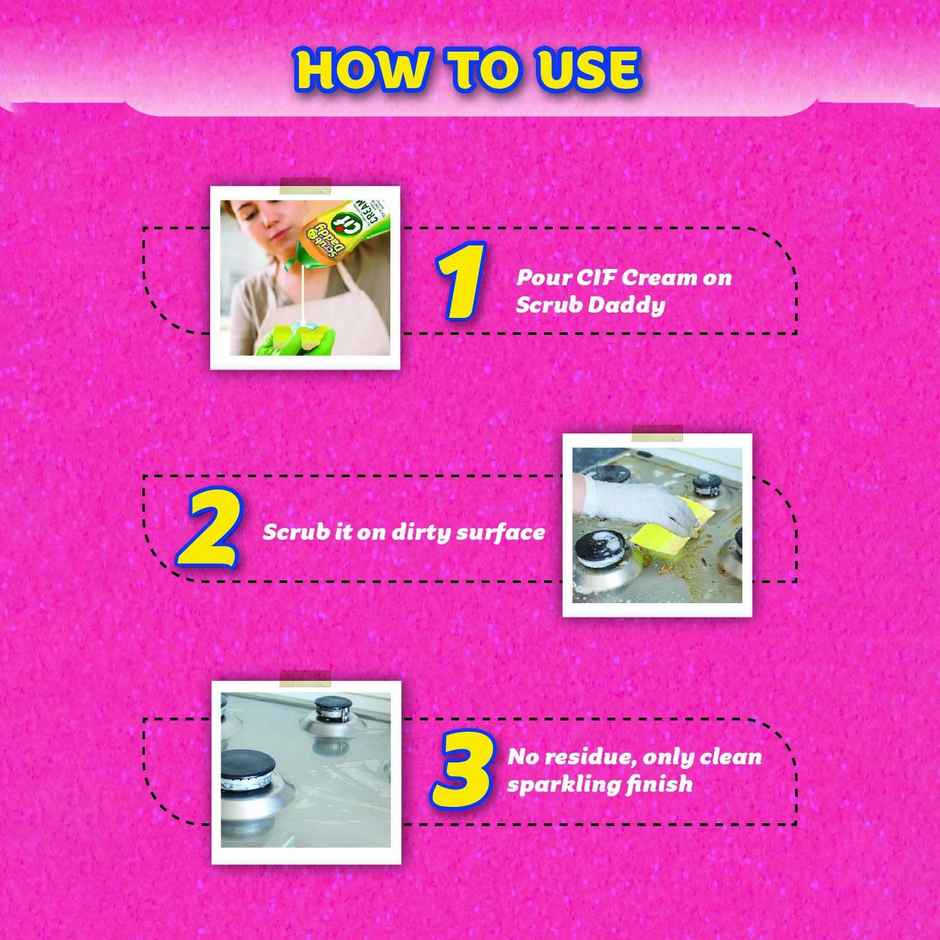 HOW TO USE

Cif CREAM Scrub Daddy

1 Pour CIF Cream on Scrub Daddy

2 Scrub it on dirty surface

3 No residue, only clean sparkling finish