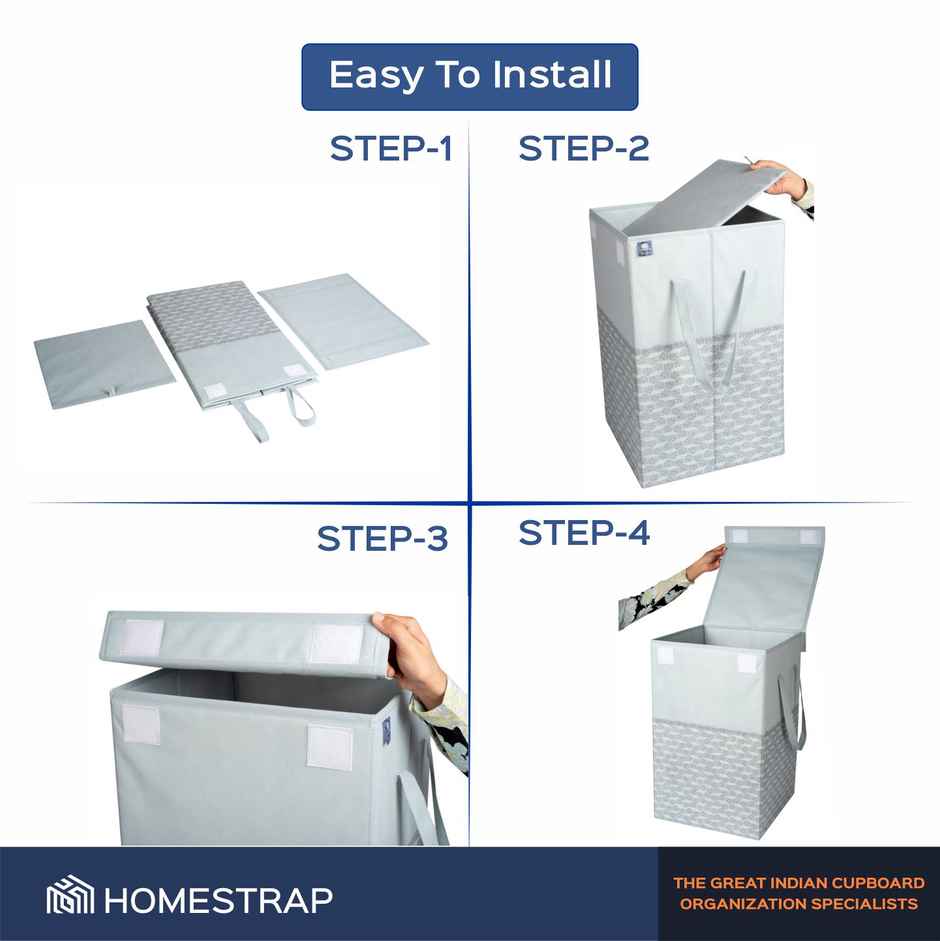 Easy To Install

STEP-1

STEP-2

STEP-3

STEP-4

HOMESTRAP

THE GREAT INDIAN CUPBOARD ORGANIZATION SPECIALISTS