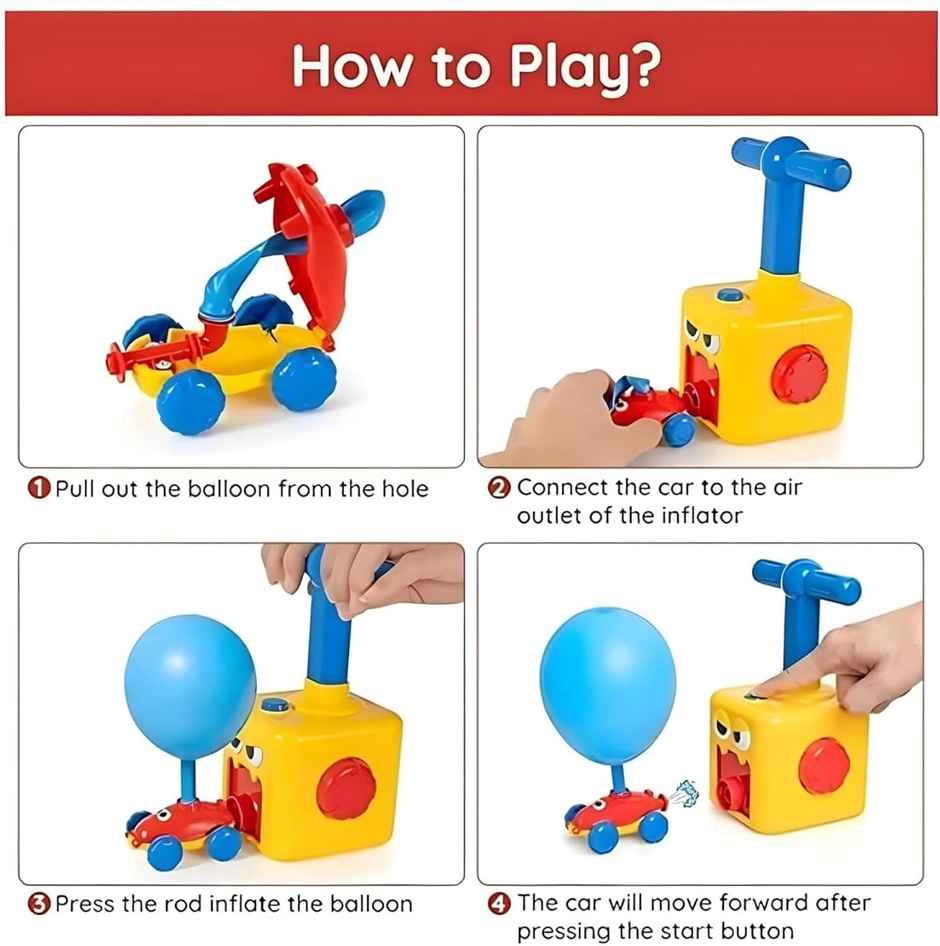 How to Play?

1 Pull out the balloon from the hole

2 Connect the car to the air outlet of the inflator

3 Press the rod inflate the balloon

4 The car will move forward after pressing the start button