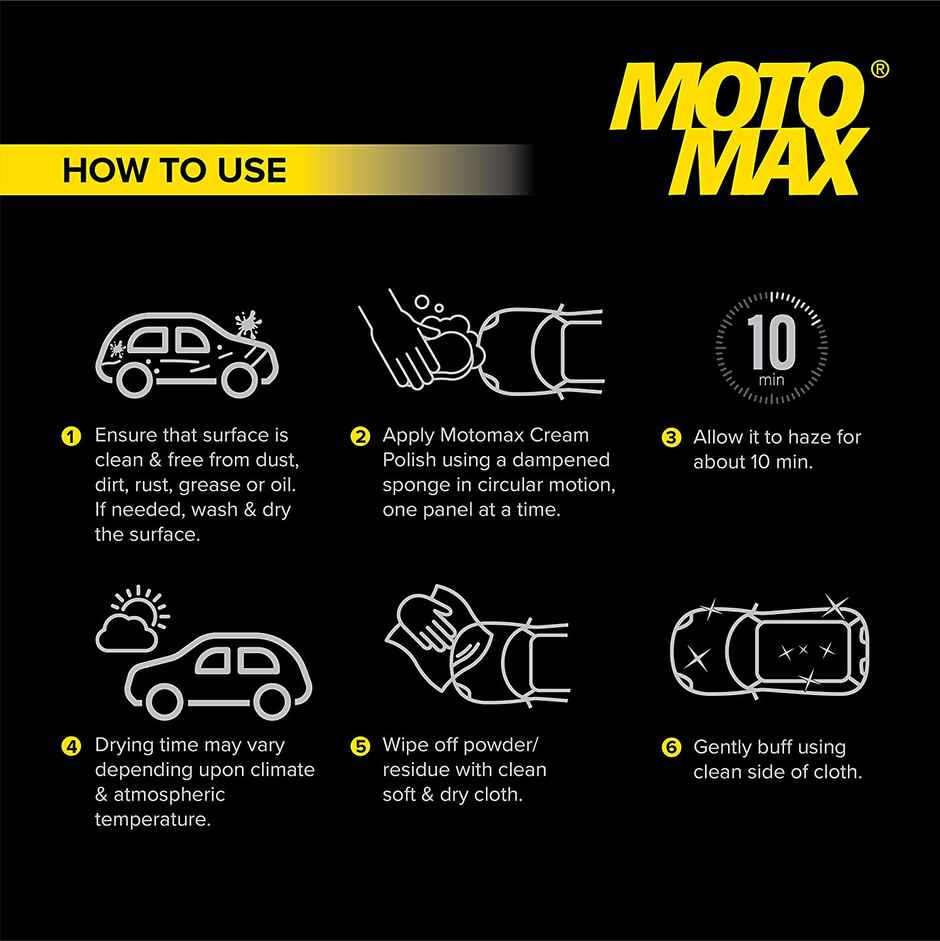 MOTO MAX®

HOW TO USE

10
min

1 Ensure that surface is clean & free from dust, dirt, rust, grease or oil. If needed, wash & dry the surface.

2 Apply Motomax Cream Polish using a dampened sponge in circular motion, one panel at a time.

3 Allow it to haze for about 10 min.

4 Drying time may vary depending upon climate & atmospheric temperature.

5 Wipe off powder/ residue with clean soft & dry cloth.

6 Gently buff using clean side of cloth.