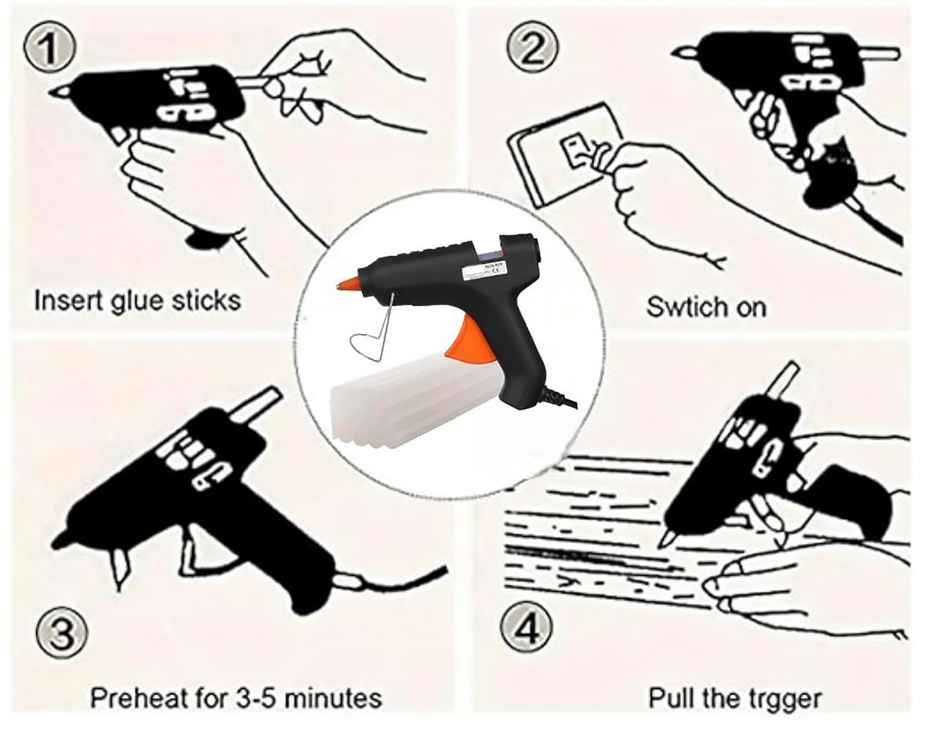 ① Insert glue sticks

② Swtich on

③ Preheat for 3-5 minutes

④ Pull the trgger