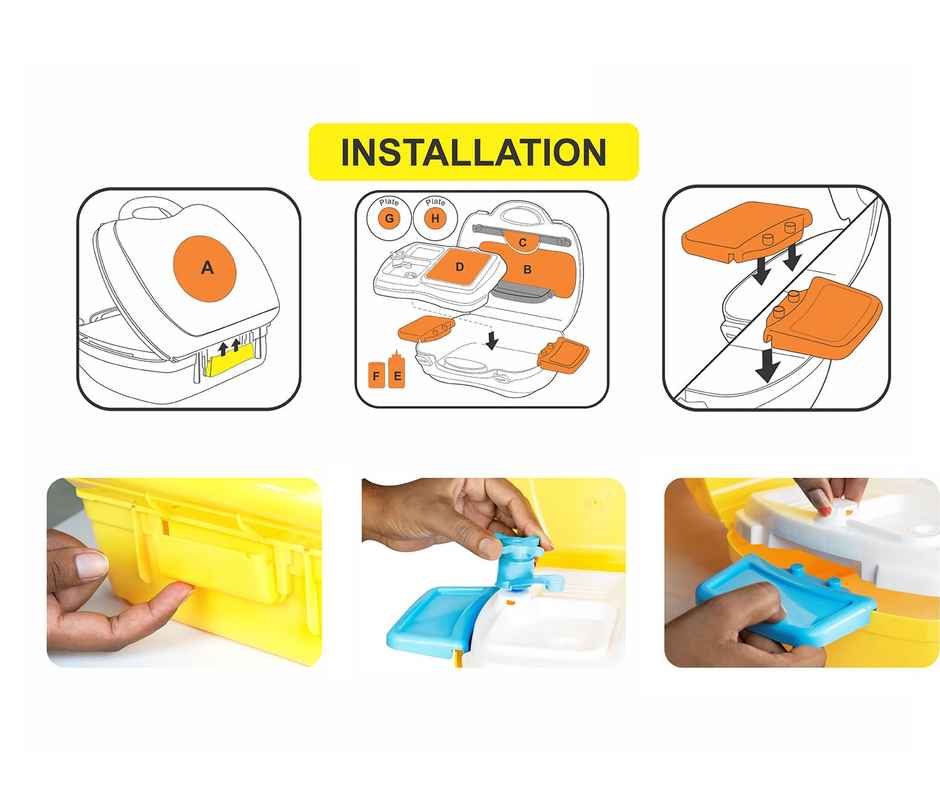 INSTALLATION

A

Plate
G

Plate
H

C

D

B

F

E