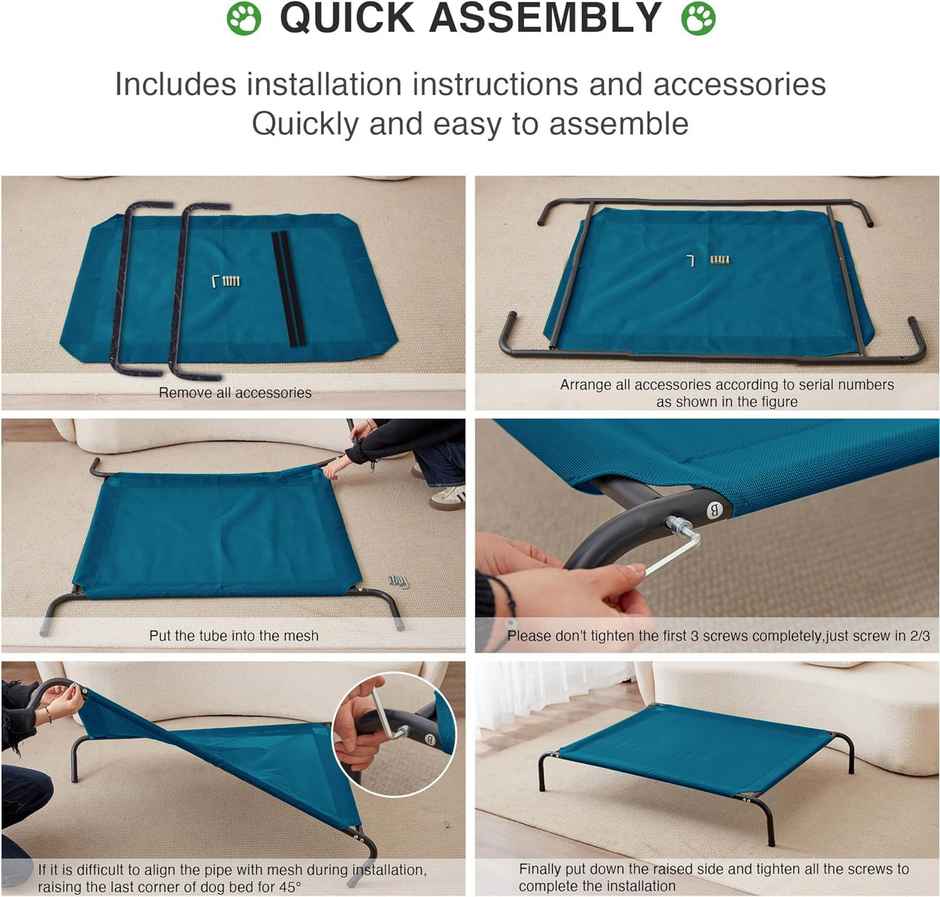 QUICK ASSEMBLY

Includes installation instructions and accessories
Quickly and easy to assemble

Remove all accessories

Arrange all accessories according to serial numbers as shown in the figure

Put the tube into the mesh

B

Please don't tighten the first 3 screws completely,just screw in 2/3

If it is difficult to align the pipe with mesh during installation, raising the last corner of dog bed for 45°

Finally put down the raised side and tighten all the screws to complete the installation