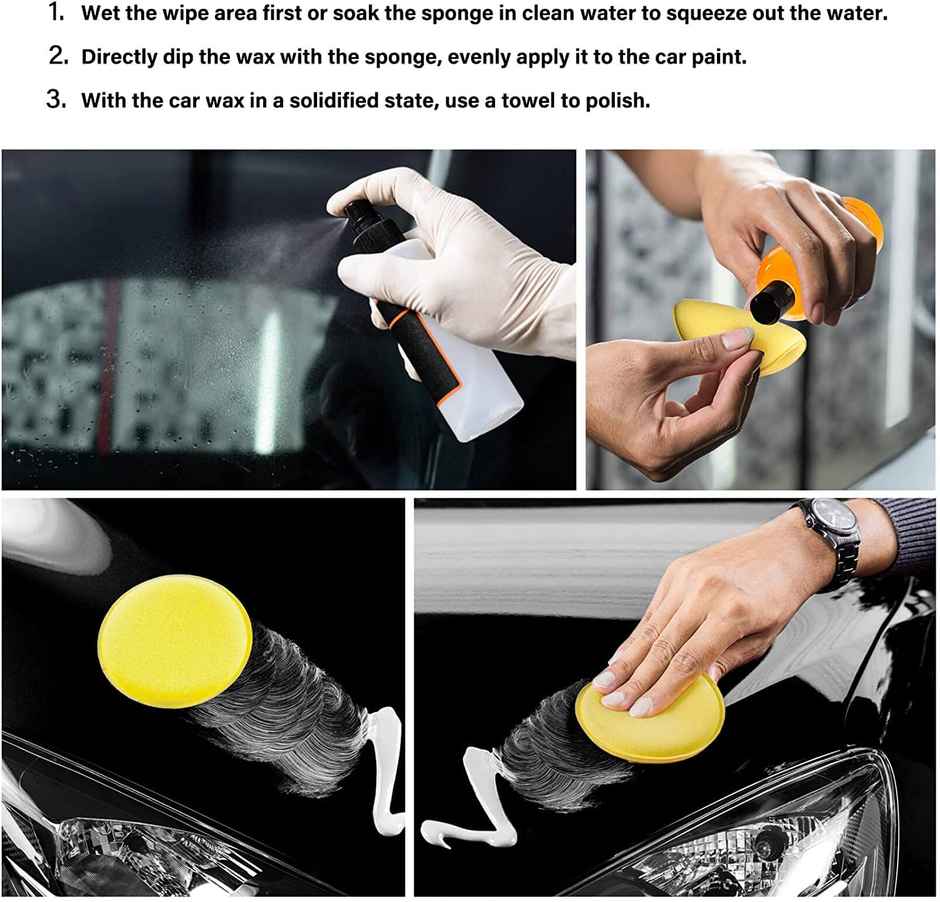 1. Wet the wipe area first or soak the sponge in clean water to squeeze out the water.

2. Directly dip the wax with the sponge, evenly apply it to the car paint.

3. With the car wax in a solidified state, use a towel to polish.