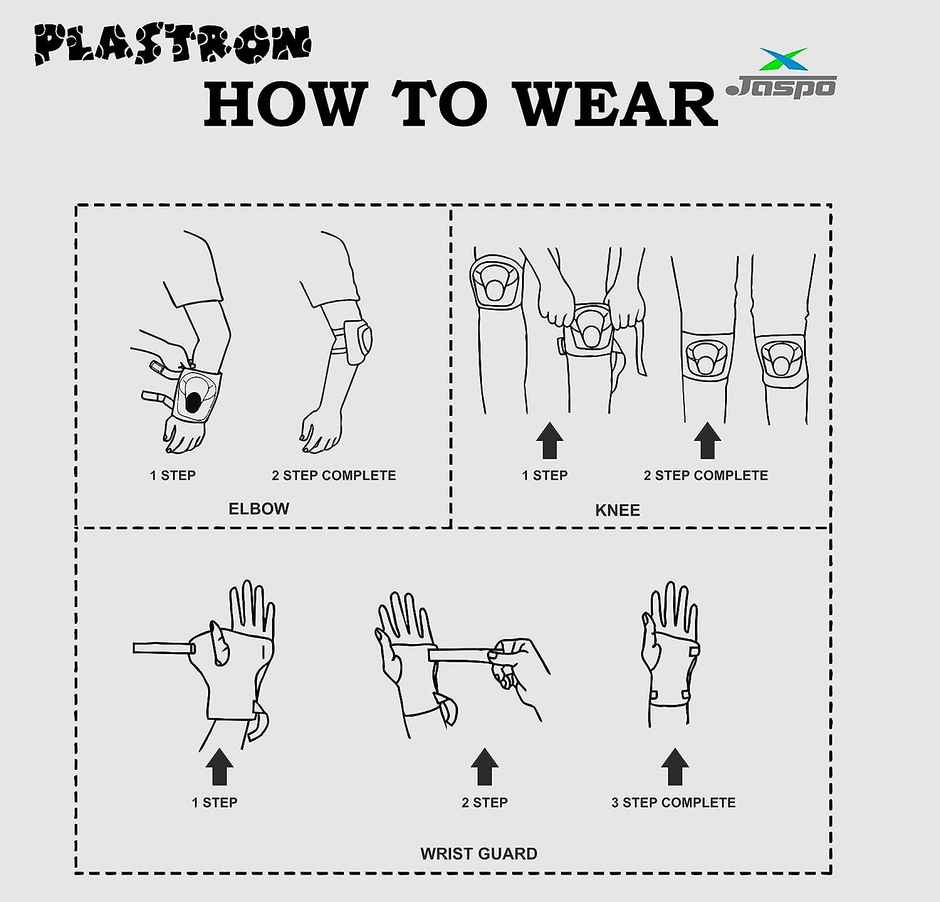 PLASTRON

HOW TO WEAR

Jaspo

1 STEP

2 STEP COMPLETE

ELBOW

1 STEP

2 STEP COMPLETE

KNEE

1 STEP

2 STEP

3 STEP COMPLETE

WRIST GUARD