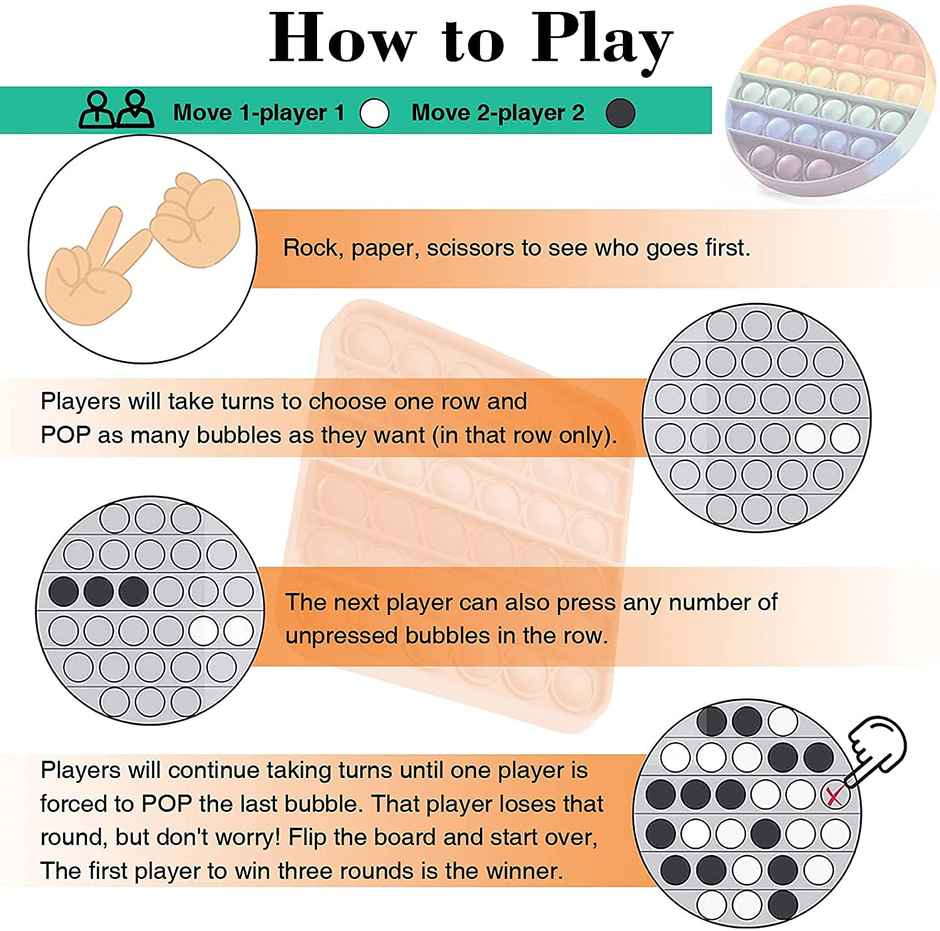 How to Play

Move 1-player 1 Move 2-player 2

Rock, paper, scissors to see who goes first.

Players will take turns to choose one row and POP as many bubbles as they want (in that row only).

The next player can also press any number of unpressed bubbles in the row.

Players will continue taking turns until one player is forced to POP the last bubble. That player loses that round, but don't worry! Flip the board and start over, The first player to win three rounds is the winner.