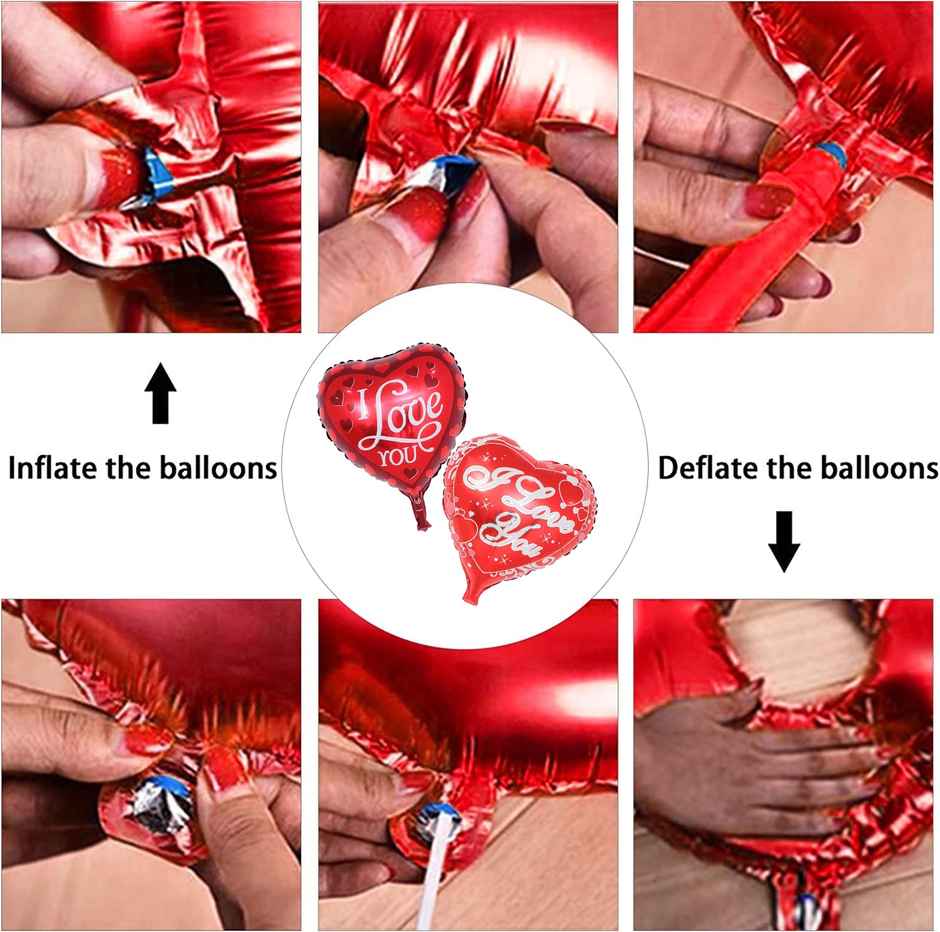 Inflate the balloons

I Love YOU

I Love You

Deflate the balloons