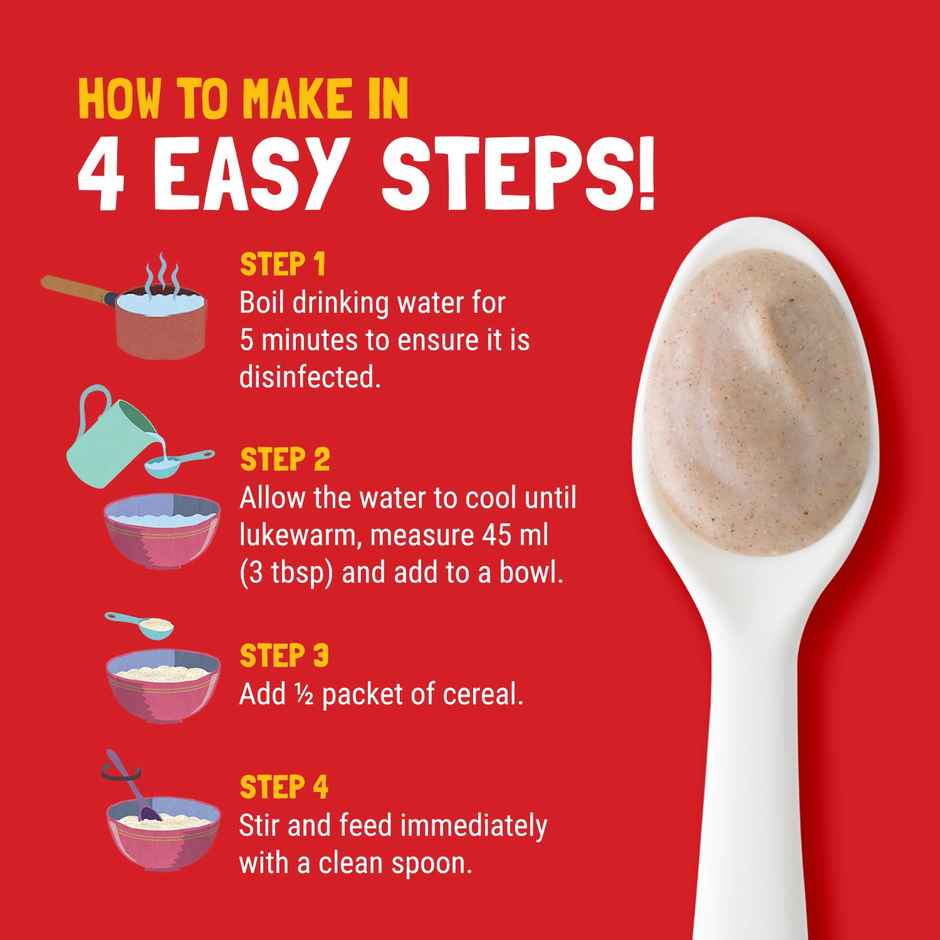 HOW TO MAKE IN
4 EASY STEPS!

STEP 1
Boil drinking water for 5 minutes to ensure it is disinfected.

STEP 2
Allow the water to cool until lukewarm, measure 45 ml (3 tbsp) and add to a bowl.

STEP 3
Add ½ packet of cereal.

STEP 4
Stir and feed immediately with a clean spoon.