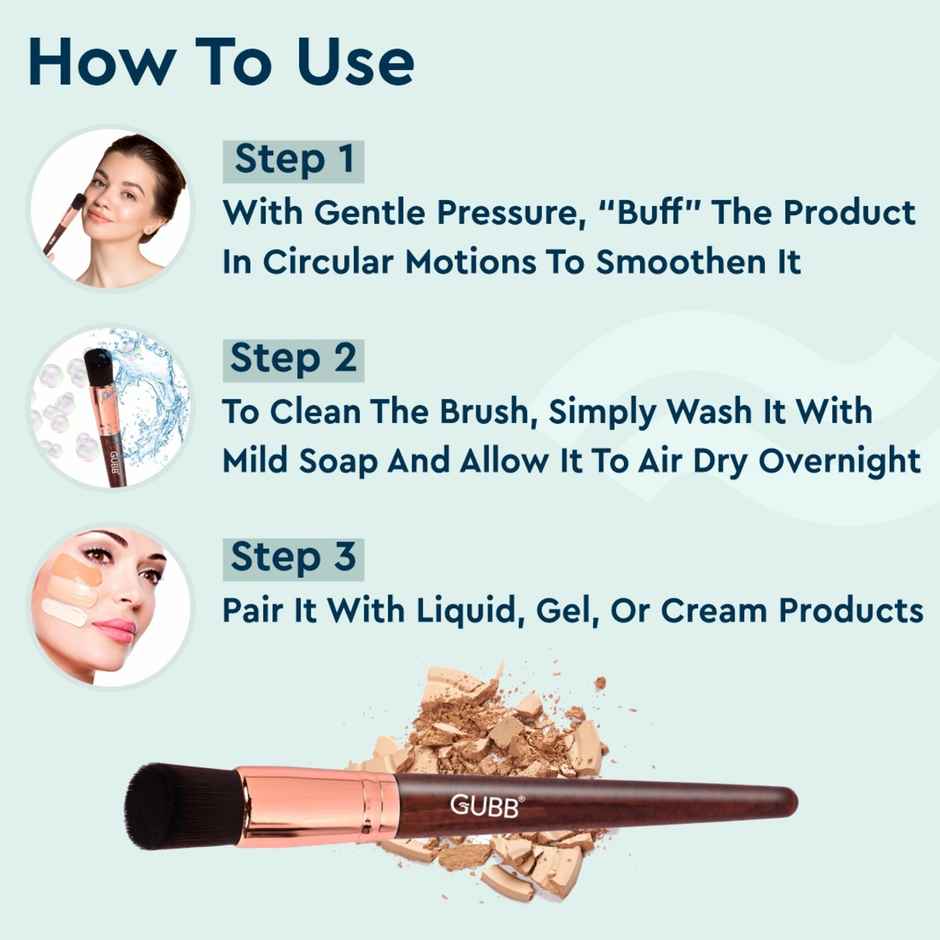 How To Use

Step 1
With Gentle Pressure, "Buff" The Product In Circular Motions To Smoothen It

Step 2
To Clean The Brush, Simply Wash It With Mild Soap And Allow It To Air Dry Overnight

Step 3
Pair It With Liquid, Gel, Or Cream Products

GUBB®