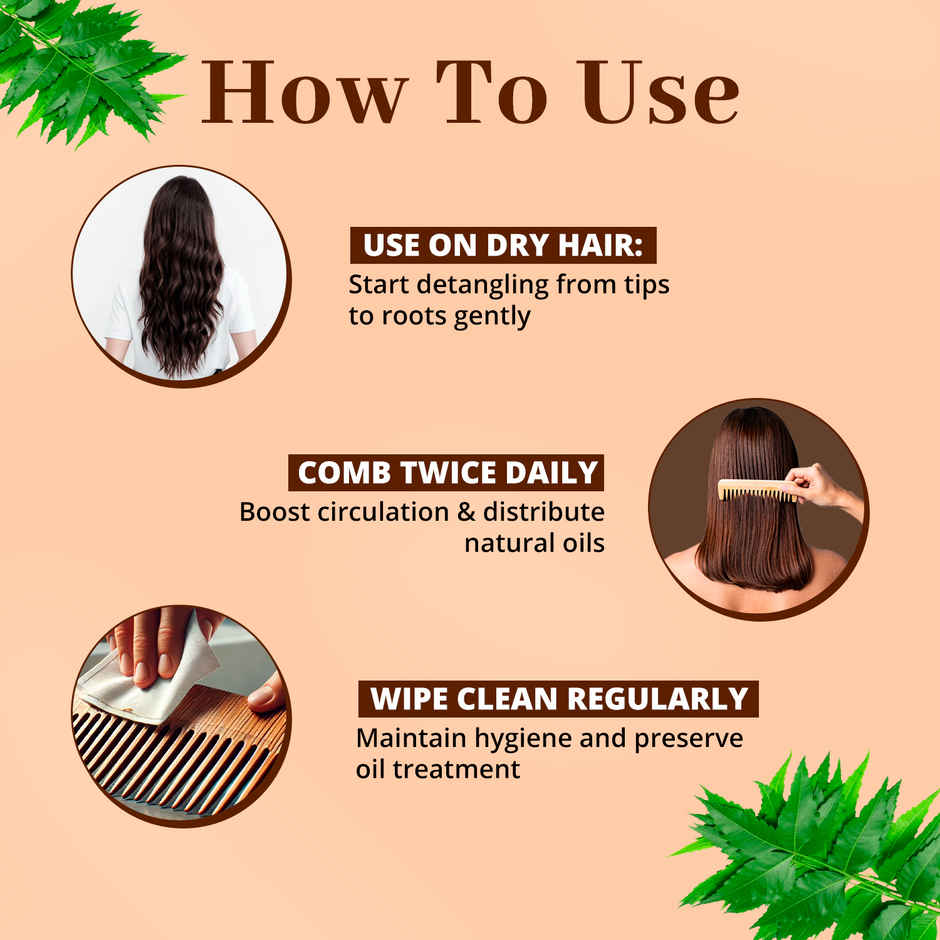 How To Use

USE ON DRY HAIR:
Start detangling from tips to roots gently

COMB TWICE DAILY
Boost circulation & distribute natural oils

WIPE CLEAN REGULARLY
Maintain hygiene and preserve oil treatment