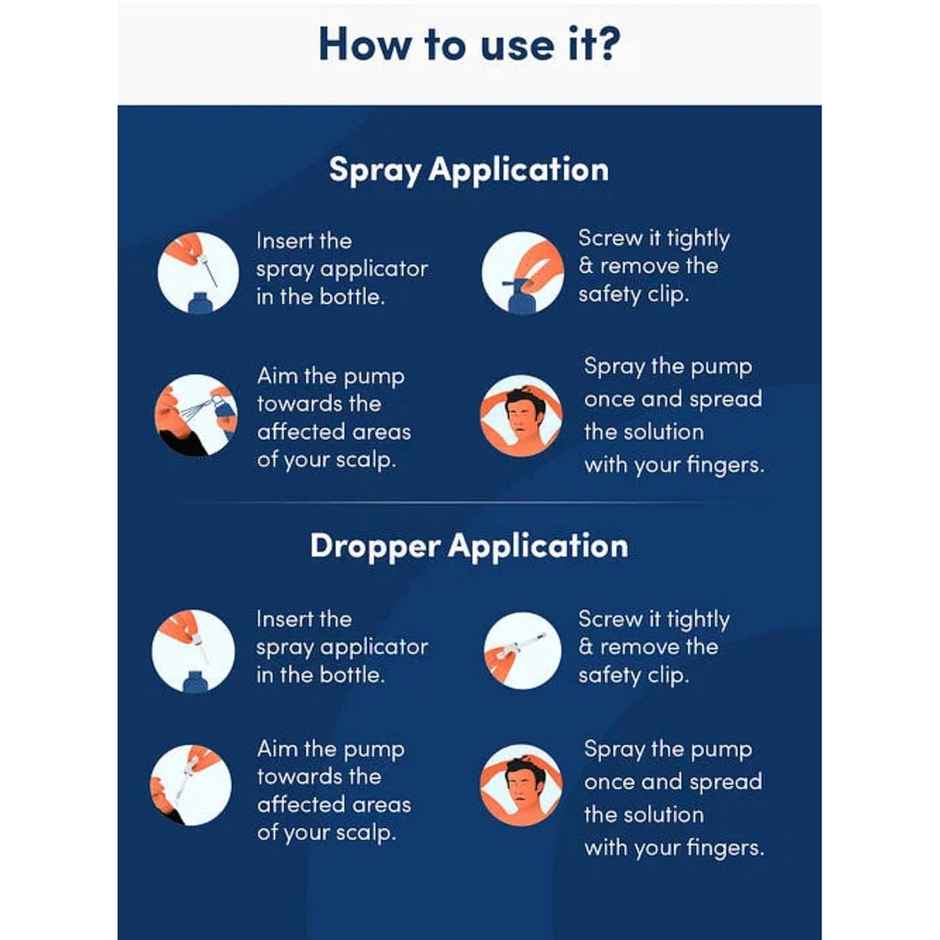 How to use it?

Spray Application

Insert the spray applicator in the bottle.

Screw it tightly & remove the safety clip.

Aim the pump towards the affected areas of your scalp.

Spray the pump once and spread the solution with your fingers.

Dropper Application

Insert the spray applicator in the bottle.

Screw it tightly & remove the safety clip.

Aim the pump towards the affected areas of your scalp.

Spray the pump once and spread the solution with your fingers.