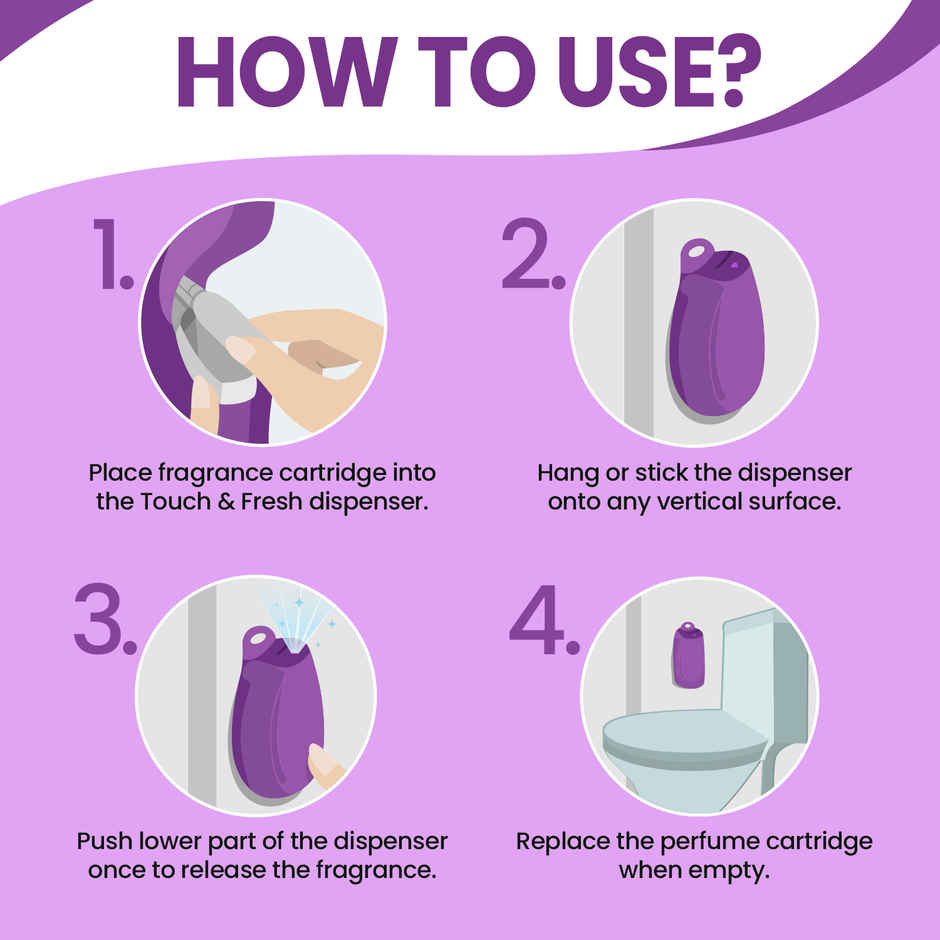 HOW TO USE?

1.

Place fragrance cartridge into the Touch & Fresh dispenser.

2.

Hang or stick the dispenser onto any vertical surface.

3.

Push lower part of the dispenser once to release the fragrance.

4.

Replace the perfume cartridge when empty.