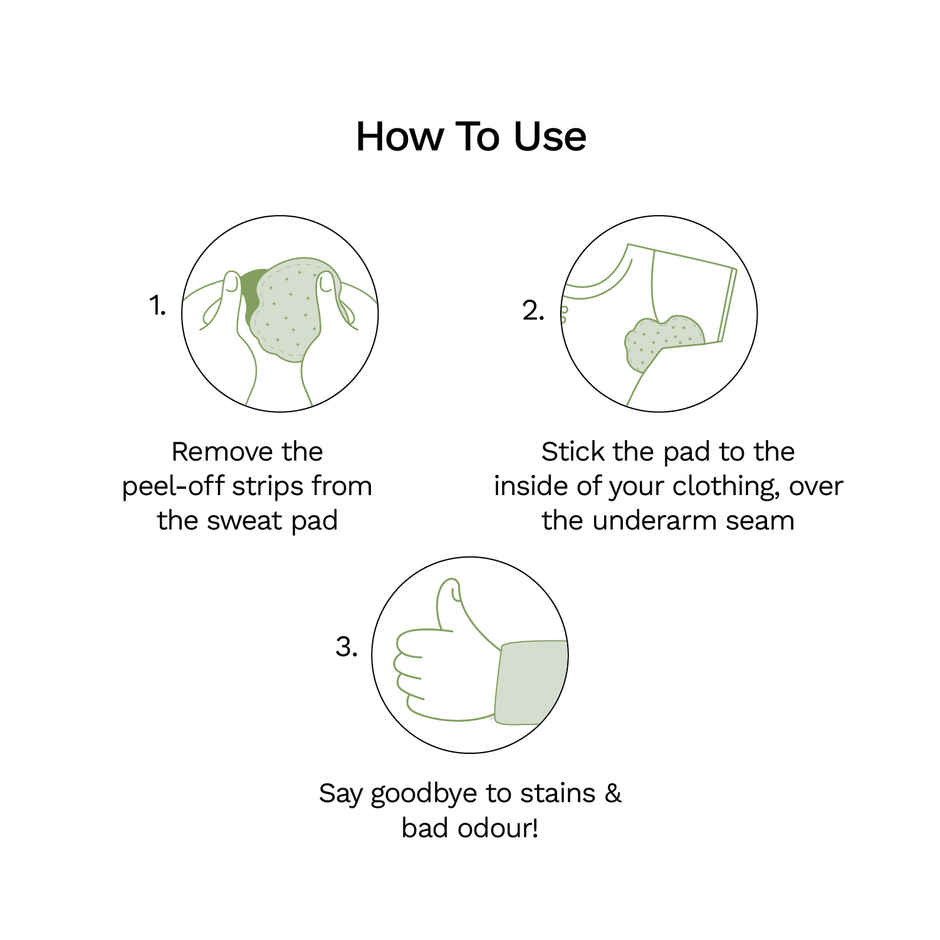 How To Use

1.

Remove the peel-off strips from the sweat pad

2.

Stick the pad to the inside of your clothing, over the underarm seam

3.

Say goodbye to stains & bad odour!