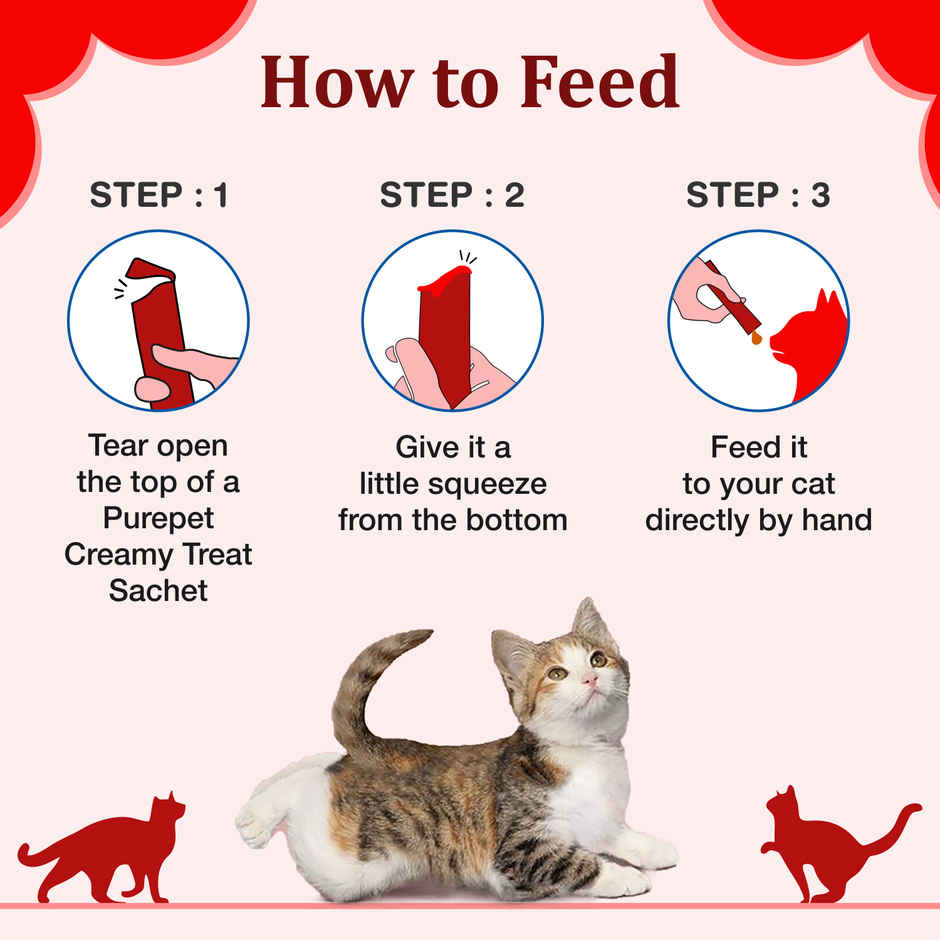 How to Feed

STEP : 1

Tear open the top of a Purepet Creamy Treat Sachet

STEP : 2

Give it a little squeeze from the bottom

STEP : 3

Feed it to your cat directly by hand