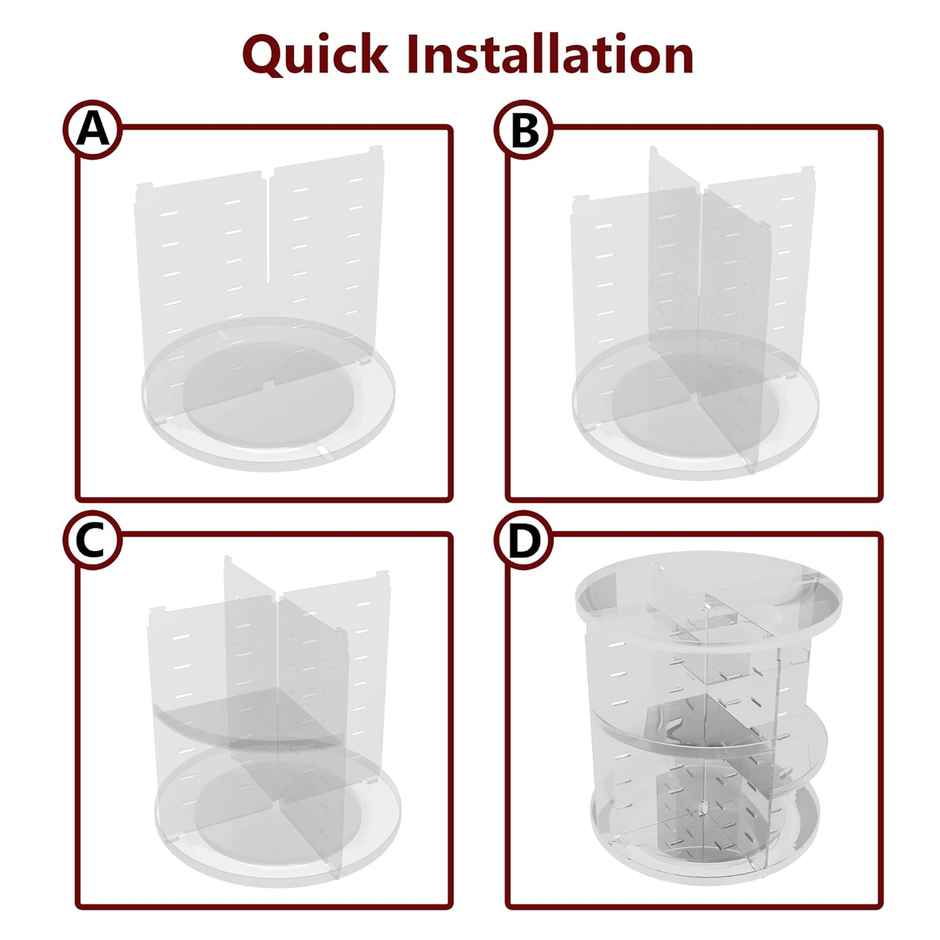 Quick Installation

A

B

C

D