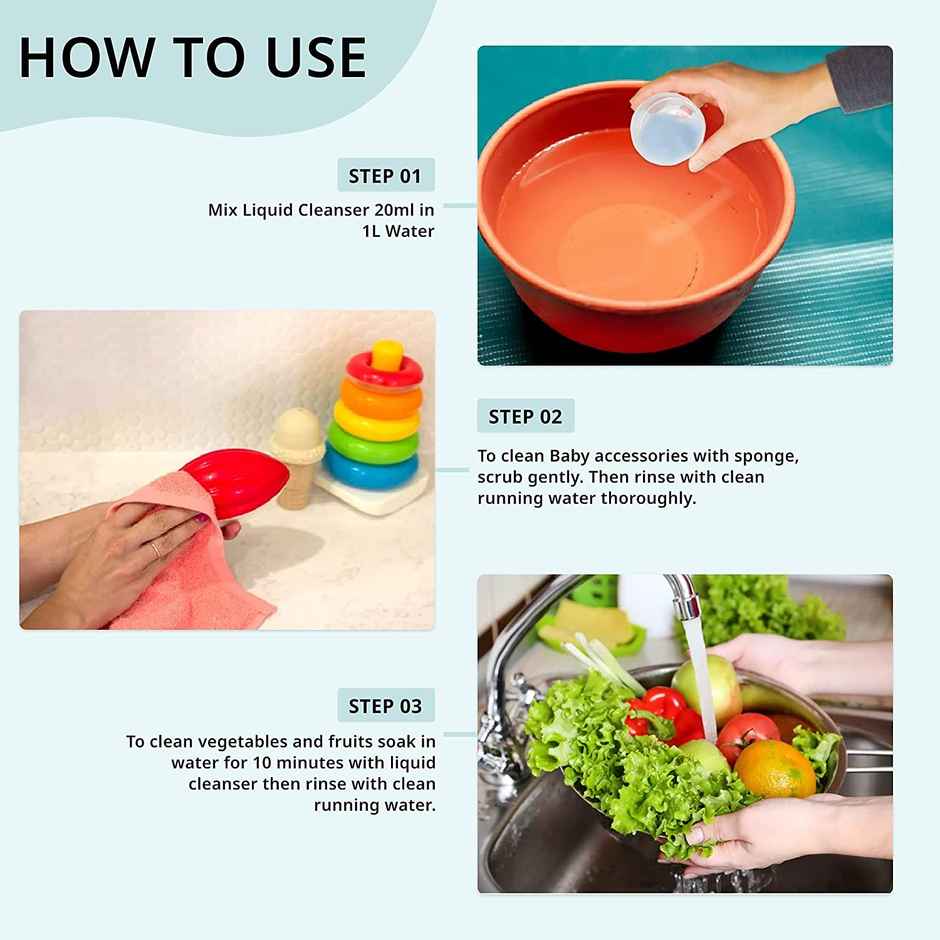 HOW TO USE

STEP 01

Mix Liquid Cleanser 20ml in 1L Water

STEP 02

To clean Baby accessories with sponge, scrub gently. Then rinse with clean running water thoroughly.

STEP 03

To clean vegetables and fruits soak in water for 10 minutes with liquid cleanser then rinse with clean running water.