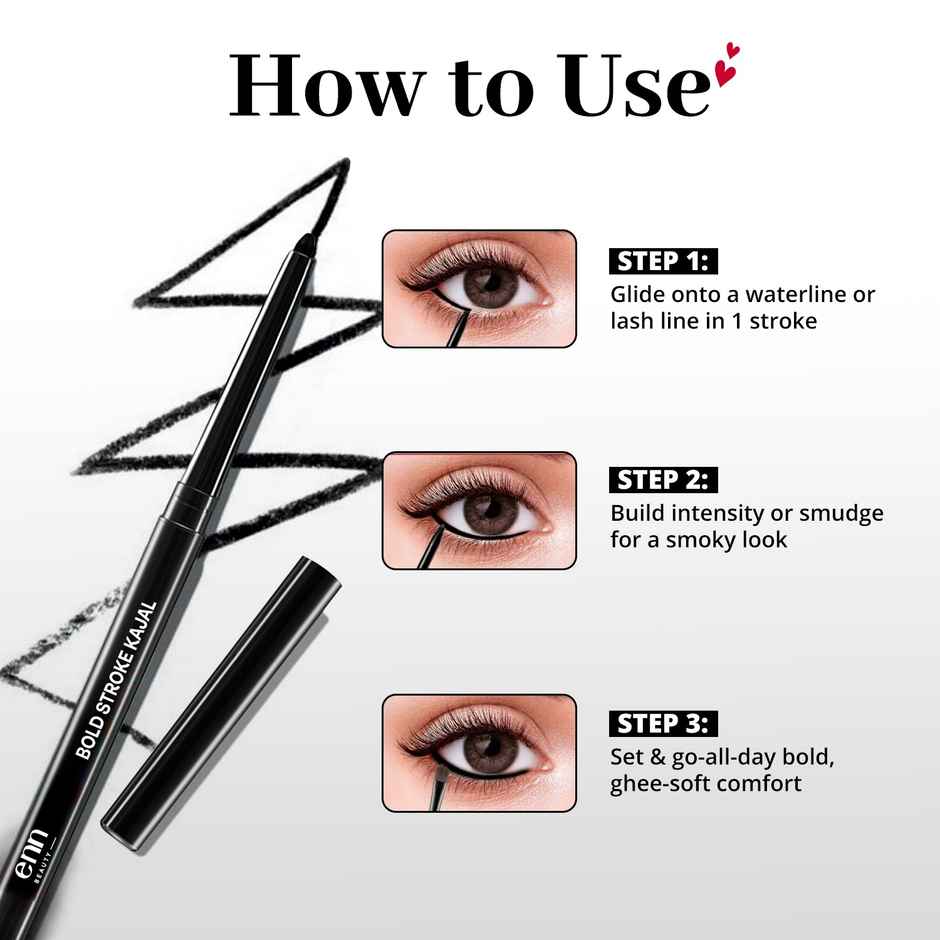 How to Use

STEP 1:
Glide onto a waterline or lash line in 1 stroke

STEP 2:
Build intensity or smudge for a smoky look

STEP 3:
Set & go-all-day bold, ghee-soft comfort

BOLD STROKE KAJAL
enn BEAUTY