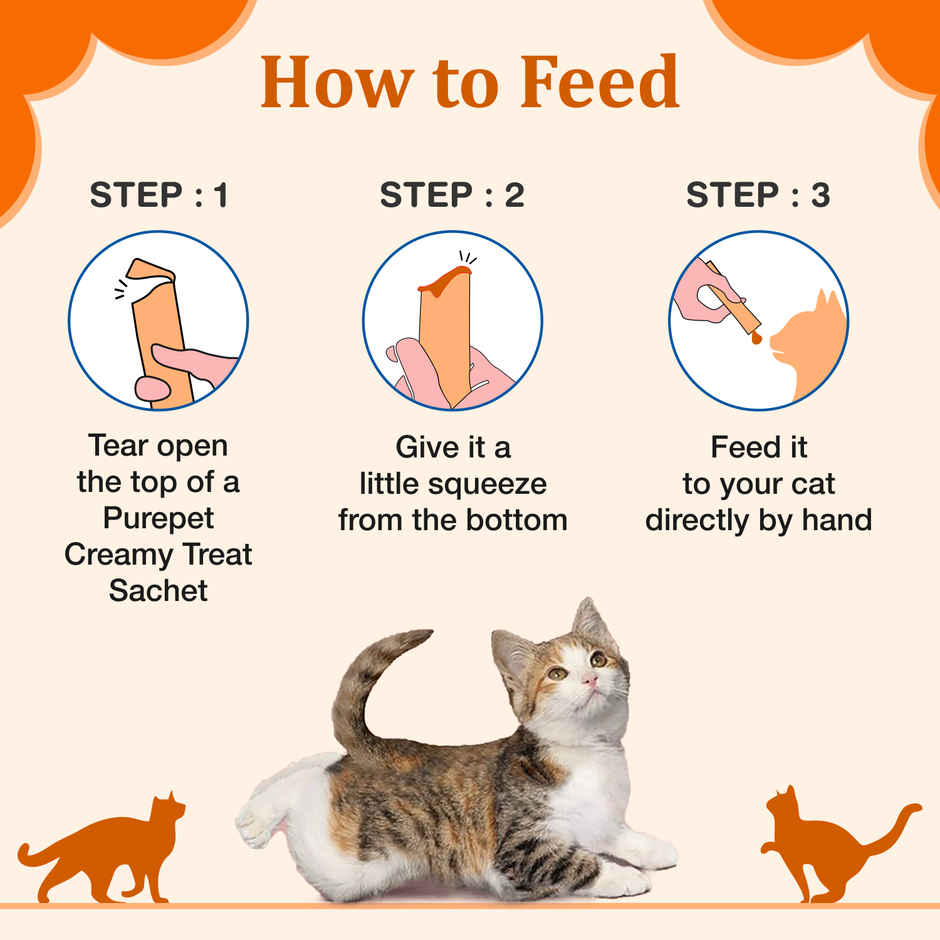 How to Feed

STEP : 1

Tear open the top of a Purepet Creamy Treat Sachet

STEP : 2

Give it a little squeeze from the bottom

STEP : 3

Feed it to your cat directly by hand