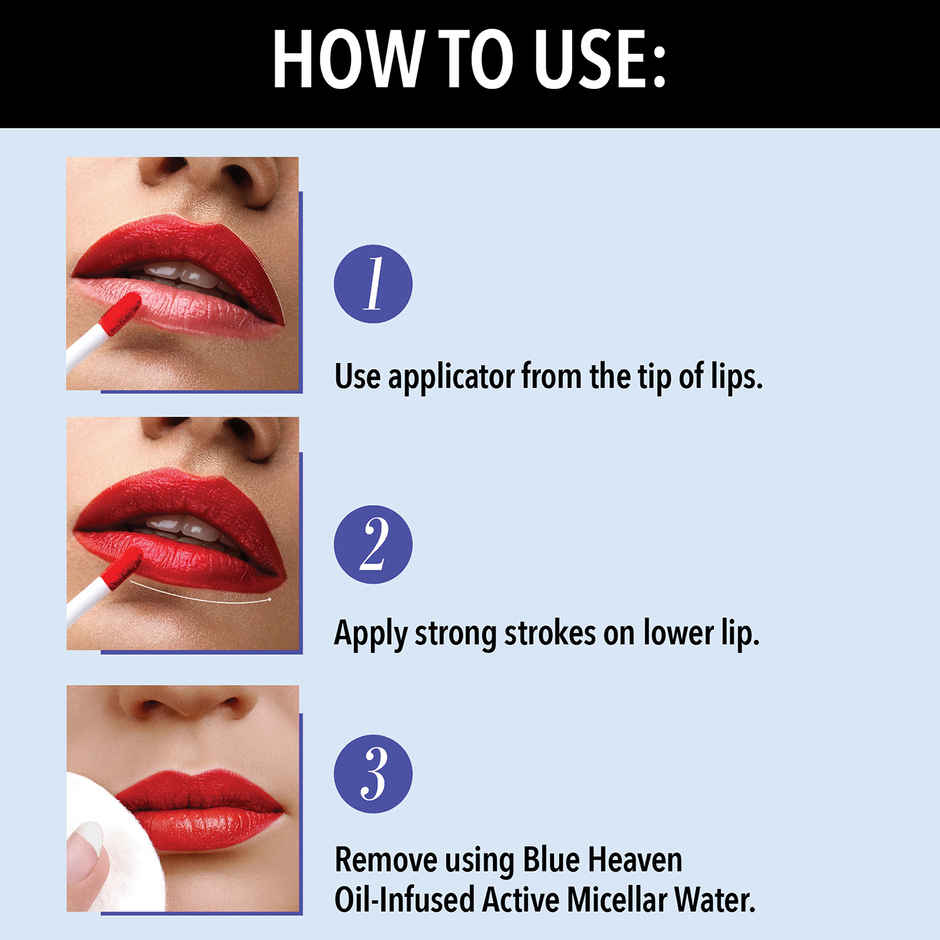 HOW TO USE:

1

Use applicator from the tip of lips.

2

Apply strong strokes on lower lip.

3

Remove using Blue Heaven Oil-Infused Active Micellar Water.