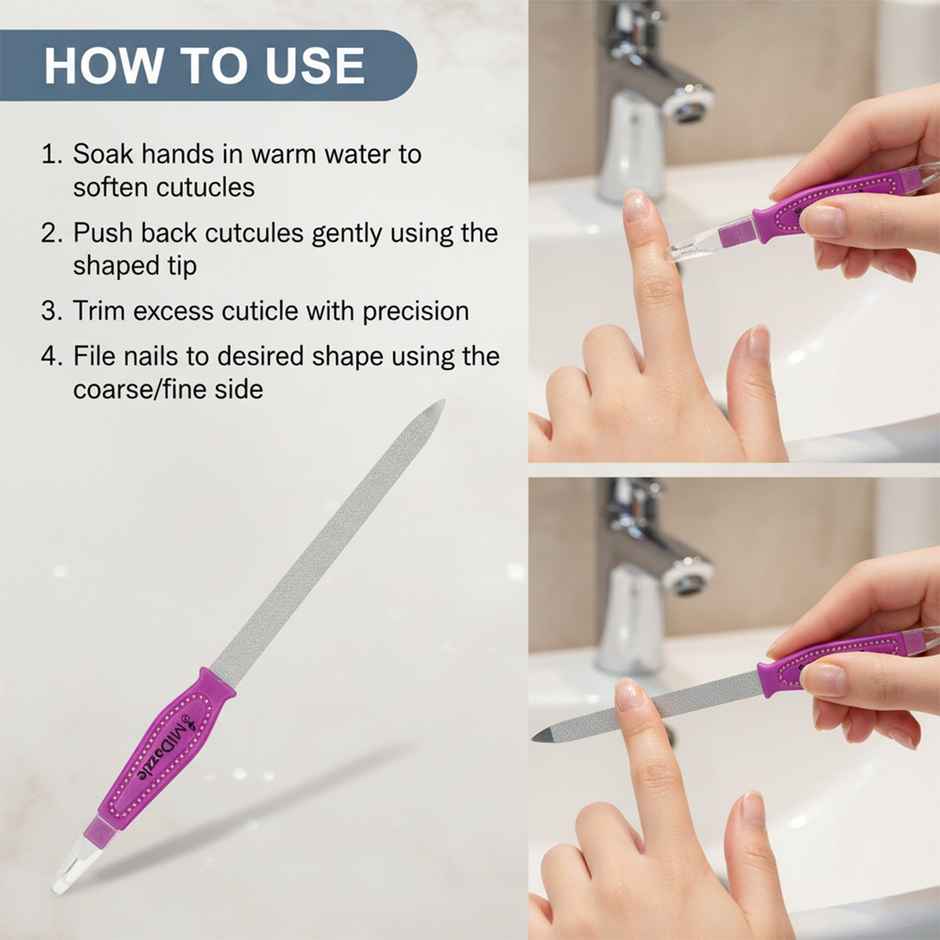 HOW TO USE

1. Soak hands in warm water to soften cutucles

2. Push back cutcules gently using the shaped tip

3. Trim excess cuticle with precision

4. File nails to desired shape using the coarse/fine side

MilDazzle