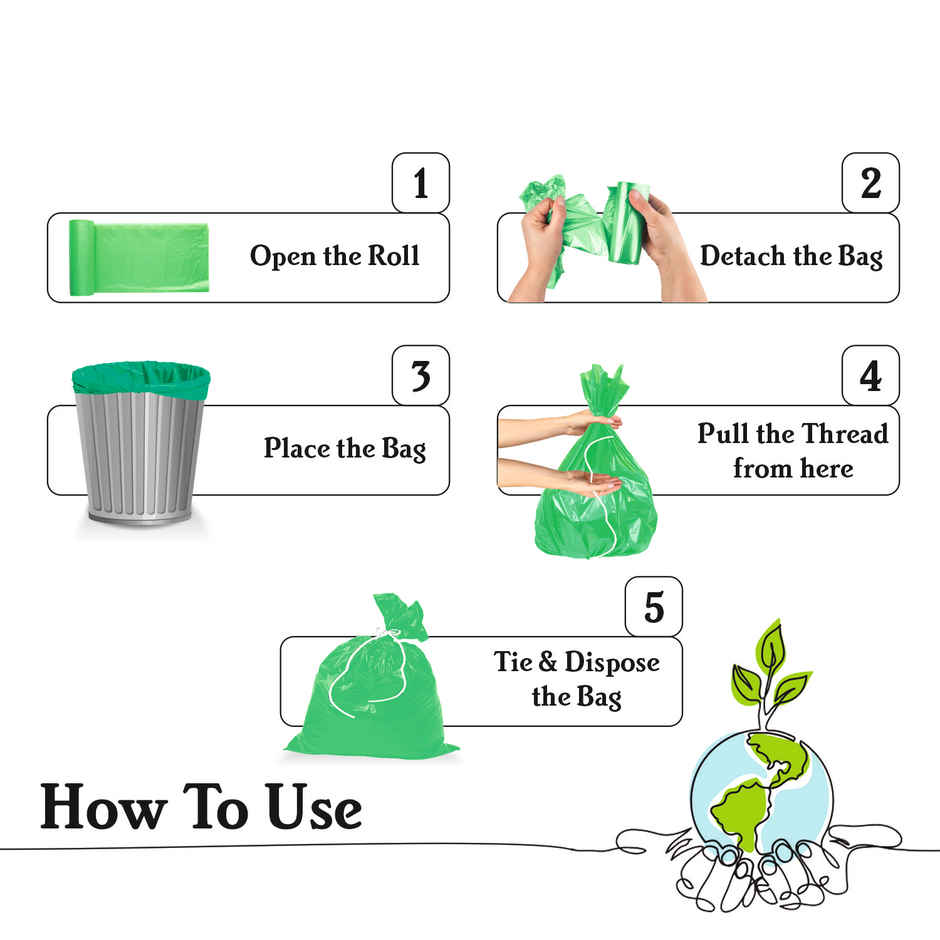 1
Open the Roll

2
Detach the Bag

3
Place the Bag

4
Pull the Thread from here

5
Tie & Dispose the Bag

How To Use