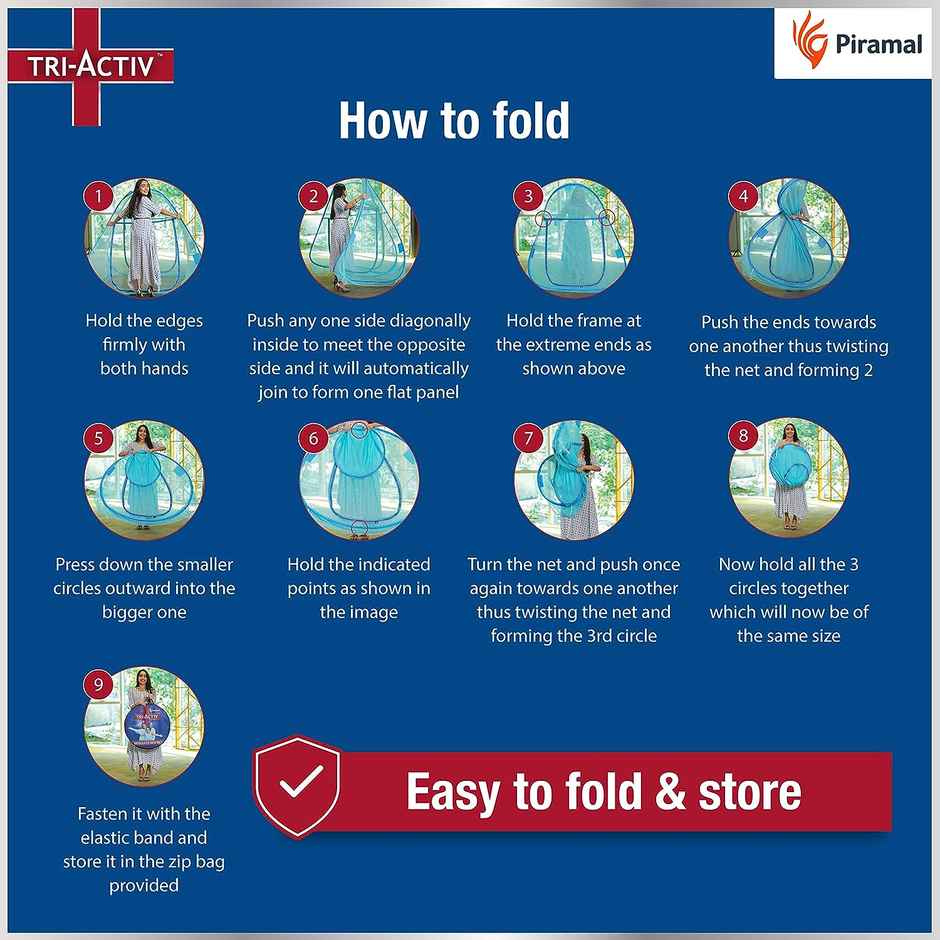 TRI-ACTIV™

Piramal

How to fold

1
Hold the edges firmly with both hands

2
Push any one side diagonally inside to meet the opposite side and it will automatically join to form one flat panel

3
Hold the frame at the extreme ends as shown above

4
Push the ends towards one another thus twisting the net and forming 2

5
Press down the smaller circles outward into the bigger one

6
Hold the indicated points as shown in the image

7
Turn the net and push once again towards one another thus twisting the net and forming the 3rd circle

8
Now hold all the 3 circles together which will now be of the same size

9
Fasten it with the elastic band and store it in the zip bag provided

Easy to fold & store