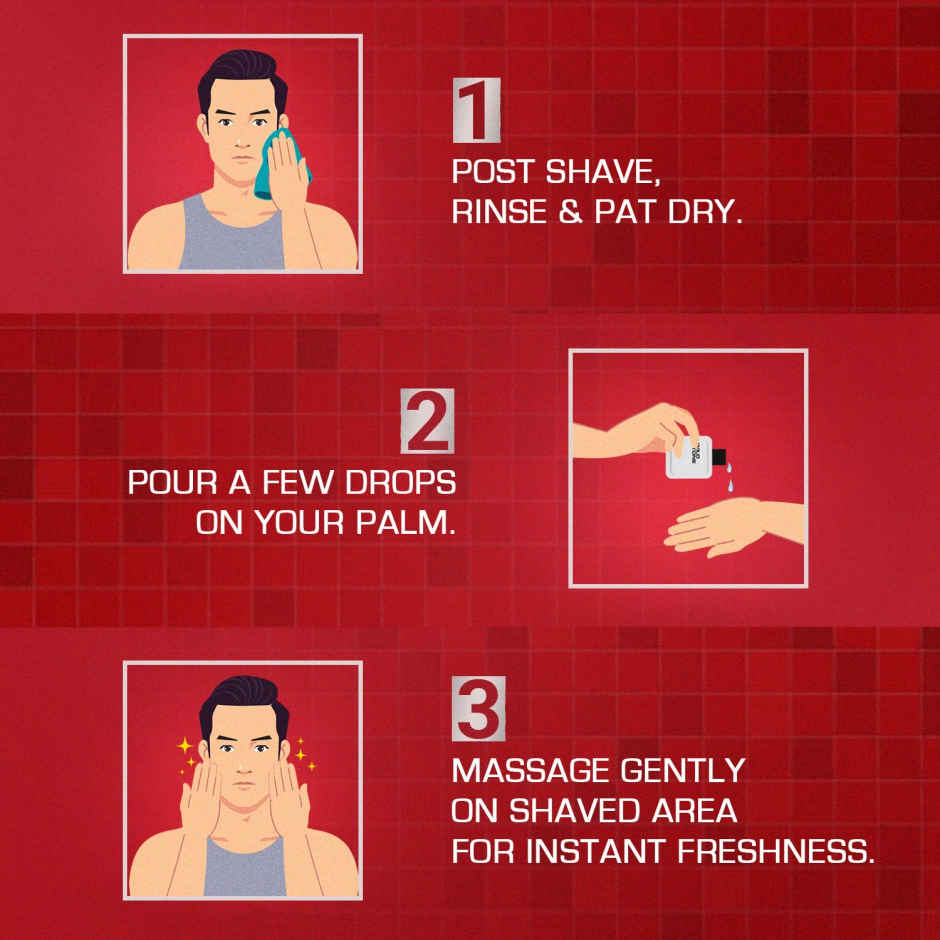 1
POST SHAVE,
RINSE & PAT DRY.

2
POUR A FEW DROPS
ON YOUR PALM.

3
MASSAGE GENTLY
ON SHAVED AREA
FOR INSTANT FRESHNESS.