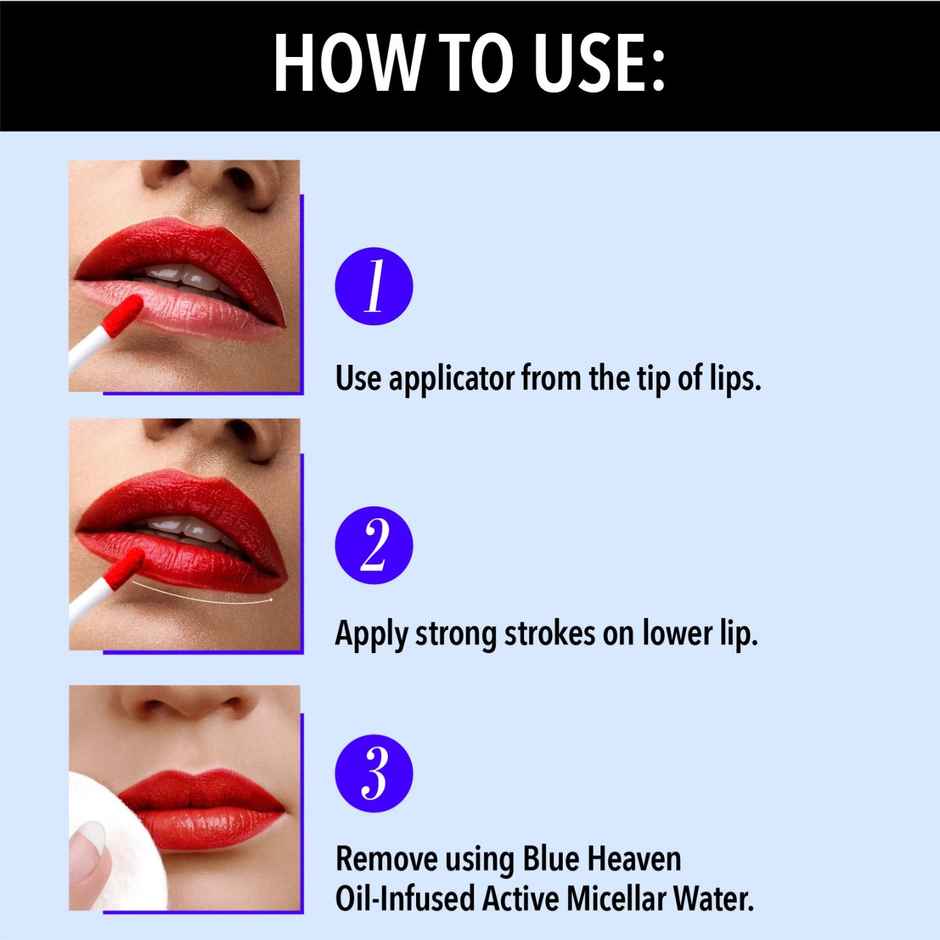 HOW TO USE:

1

Use applicator from the tip of lips.

2

Apply strong strokes on lower lip.

3

Remove using Blue Heaven Oil-Infused Active Micellar Water.